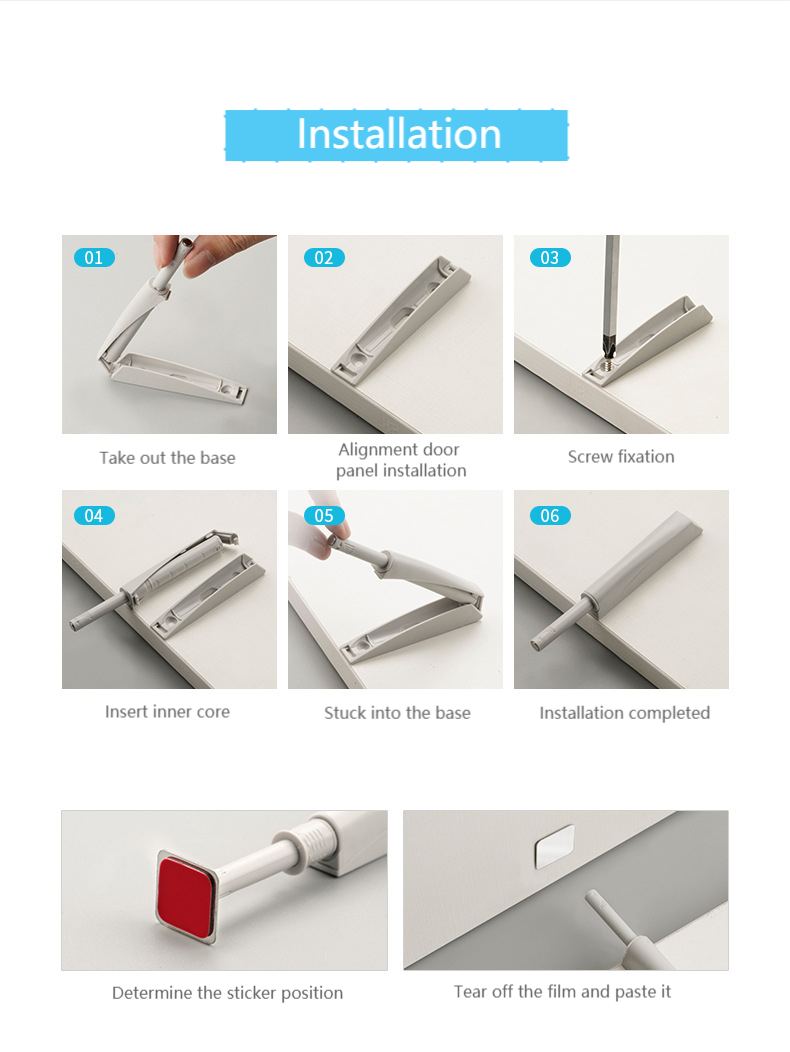 Installation

01

Take out the base

02

Alignment door panel installation

03

Screw fixation

04

Insert inner core

05

Stuck into the base

06

Installation completed

Determine the sticker position

Tear off the film and paste it