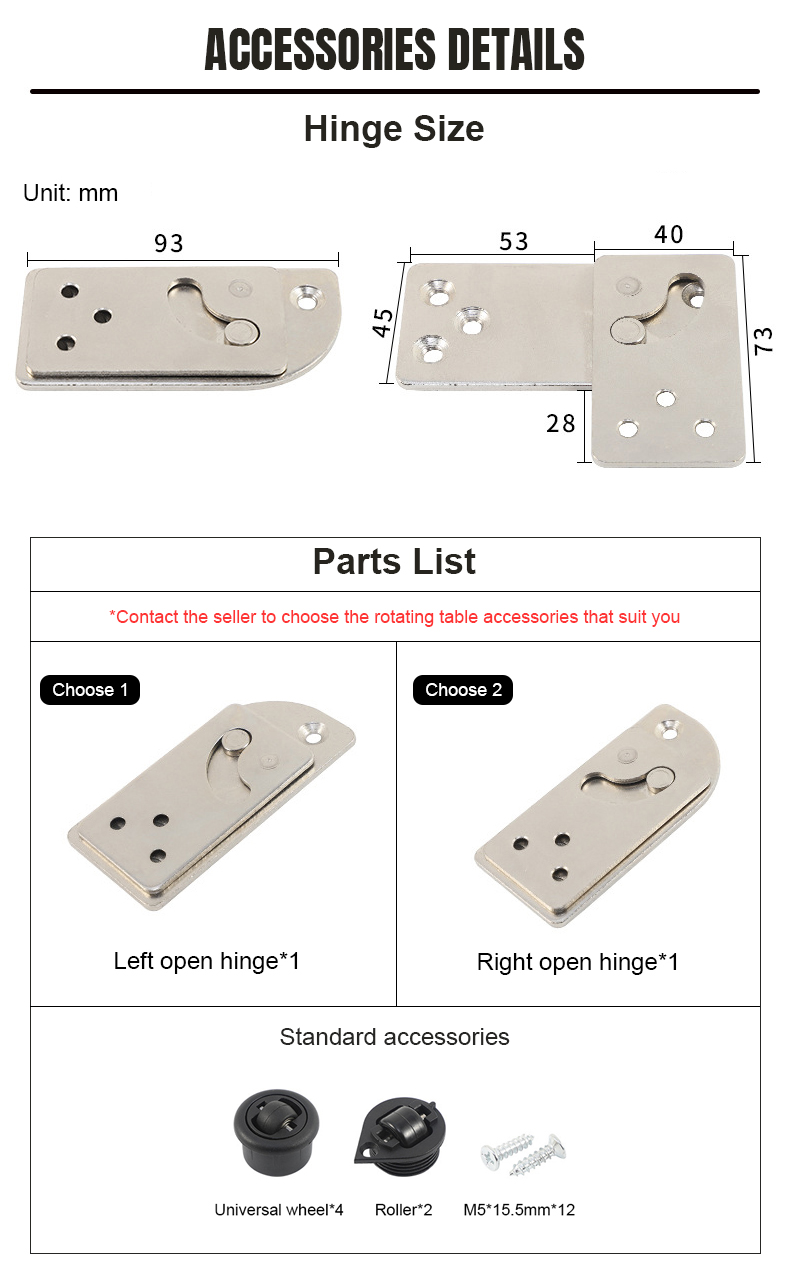 ACCESSORIES DETAILS

Hinge Size

Unit: mm

93

53

40

45

73

28

Parts List

*Contact the seller to choose the rotating table accessories that suit you

Choose 1

Left open hinge*1

Choose 2

Right open hinge*1

Standard accessories

Universal wheel*4

Roller*2

M5*15.5mm*12