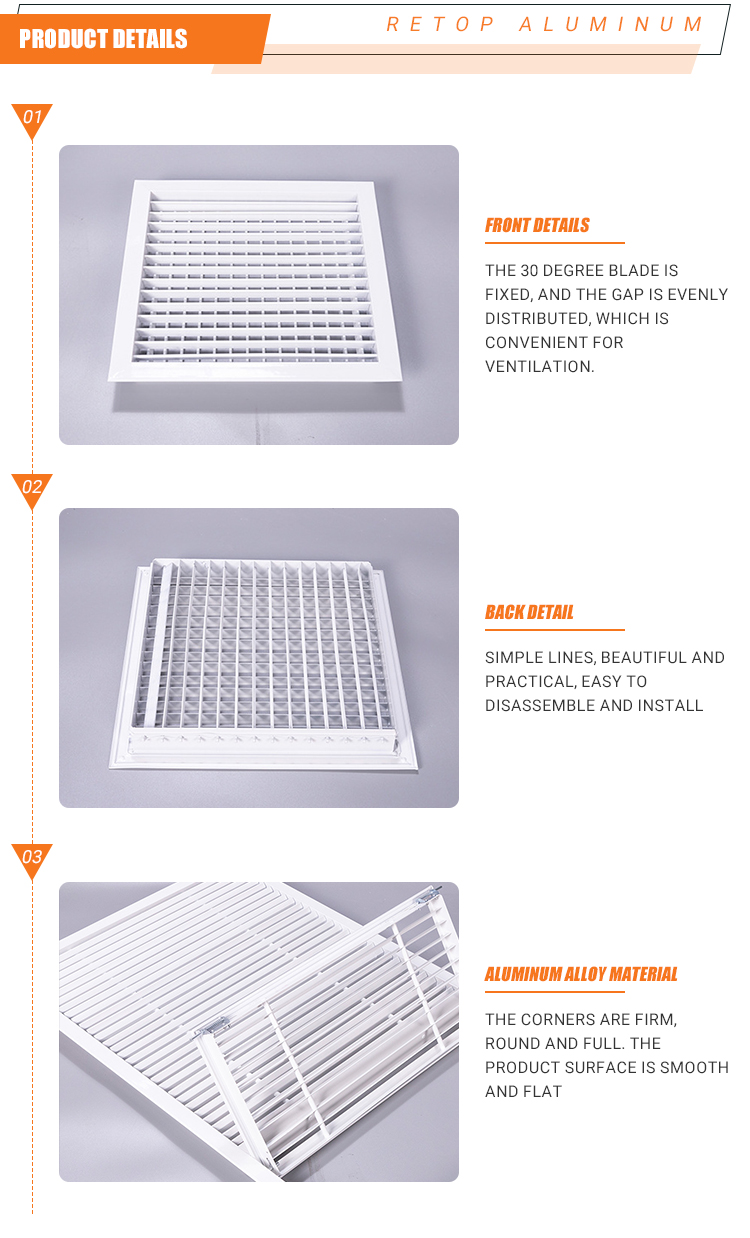 PRODUCT DETAILS

RETOP ALUMINUM

01

FRONT DETAILS

THE 30 DEGREE BLADE IS FIXED, AND THE GAP IS EVENLY DISTRIBUTED, WHICH IS CONVENIENT FOR VENTILATION.

02

BACK DETAIL

SIMPLE LINES, BEAUTIFUL AND PRACTICAL, EASY TO DISASSEMBLE AND INSTALL

03

ALUMINUM ALLOY MATERIAL

THE CORNERS ARE FIRM, ROUND AND FULL. THE PRODUCT SURFACE IS SMOOTH AND FLAT