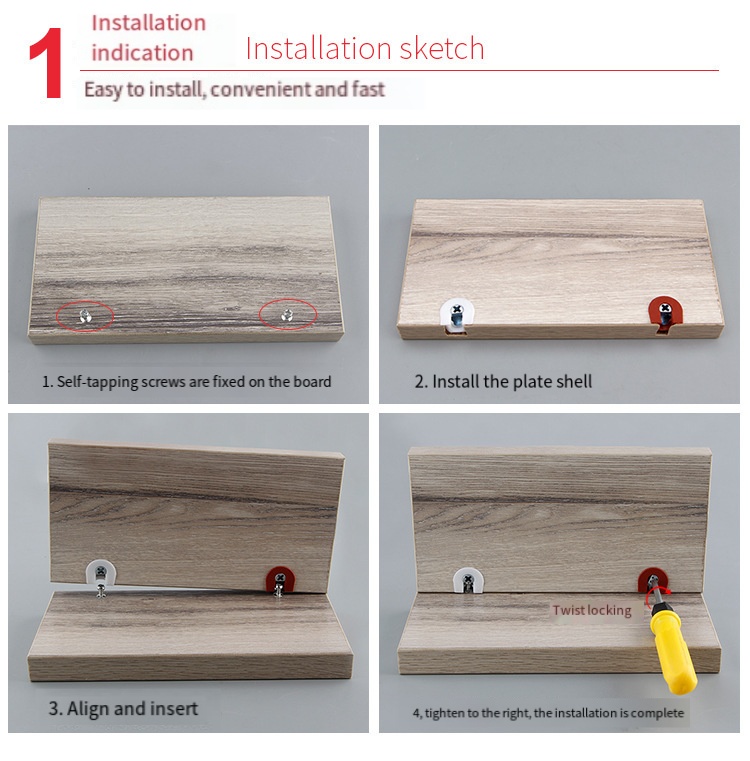 1 Installation indication

Installation sketch

Easy to install, convenient and fast

1. Self-tapping screws are fixed on the board

2. Install the plate shell

3. Align and insert

Twist locking

4, tighten to the right, the installation is complete