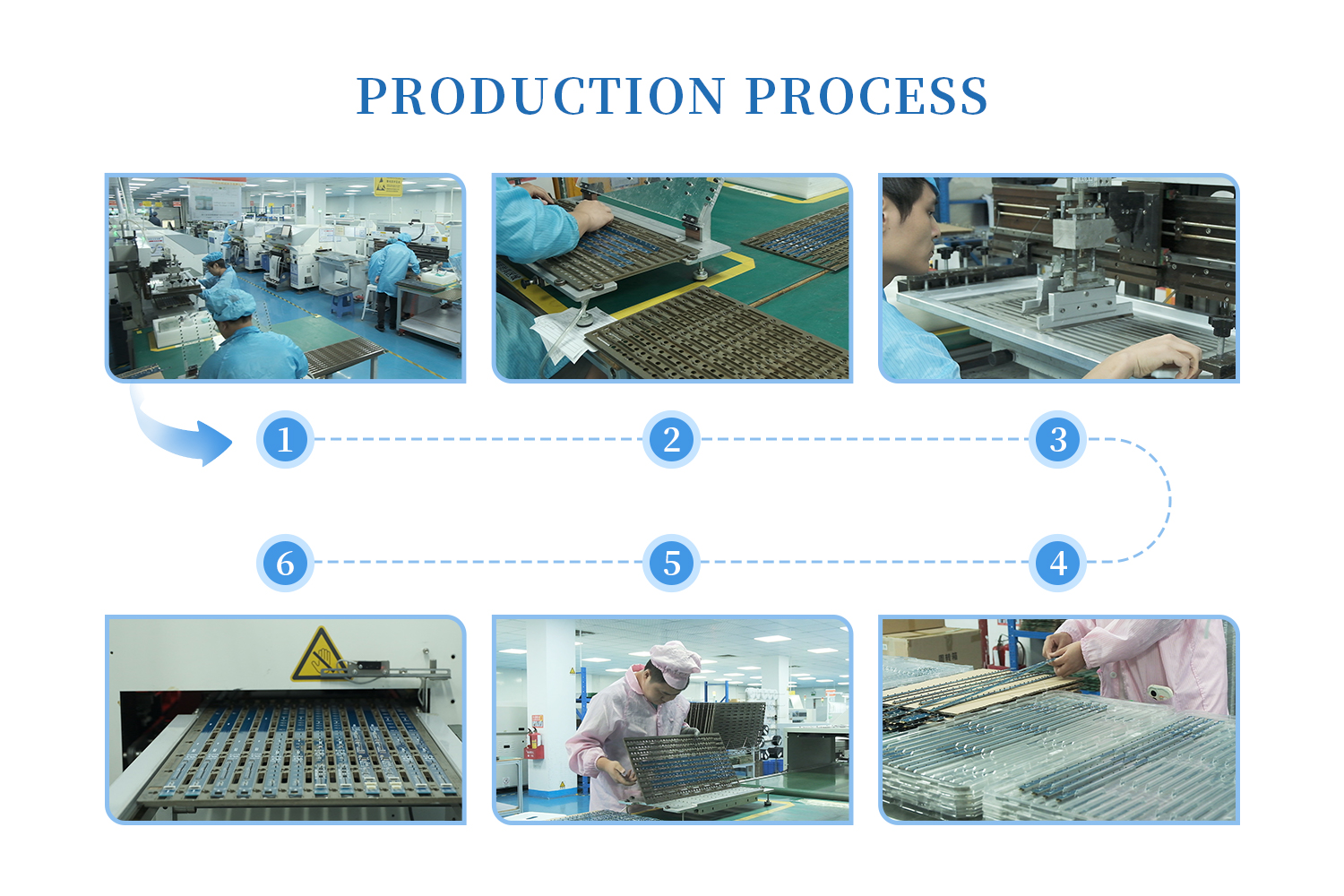 PRODUCTION PROCESS

1
2
3
6
5
4