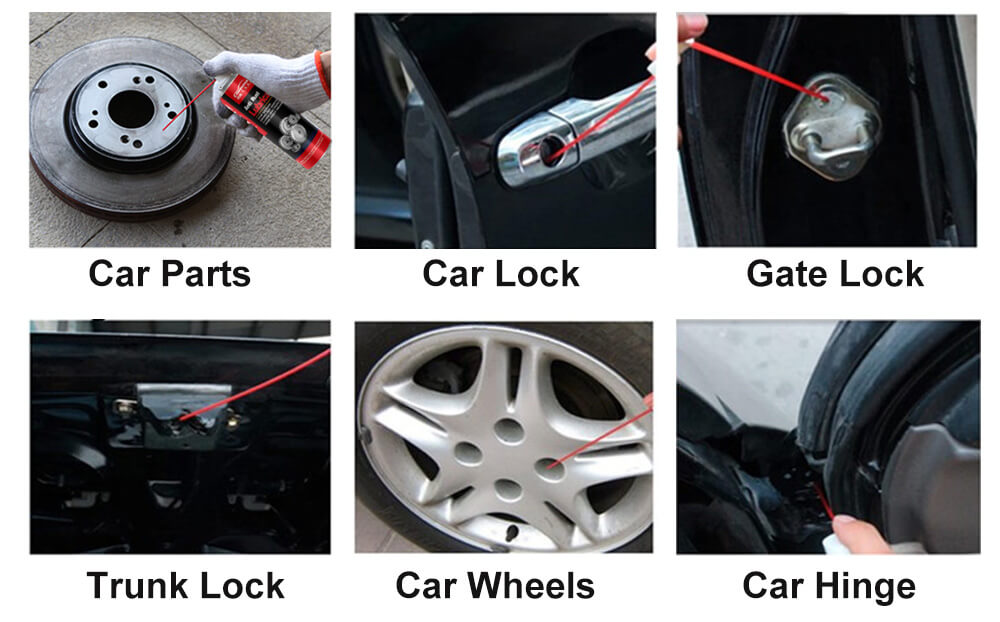 Car Parts

Car Lock

Gate Lock

Trunk Lock

Car Wheels

Car Hinge