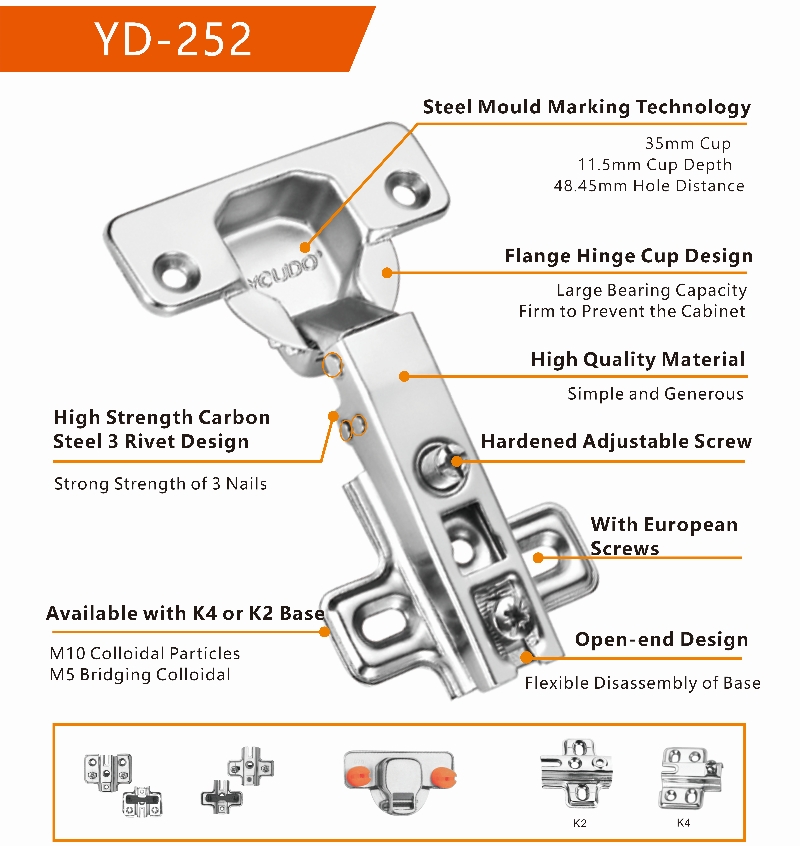 YD-252

Steel Mould Marking Technology

35mm Cup
11.5mm Cup Depth
48.45mm Hole Distance

YOUDO

Flange Hinge Cup Design

Large Bearing Capacity
Firm to Prevent the Cabinet

High Quality Material

Simple and Generous

High Strength Carbon Steel 3 Rivet Design

Strong Strength of 3 Nails

Hardened Adjustable Screw

With European Screws

Available with K4 or K2 Base

M10 Colloidal Particles
M5 Bridging Colloidal

Open-end Design

Flexible Disassembly of Base

K2

K4