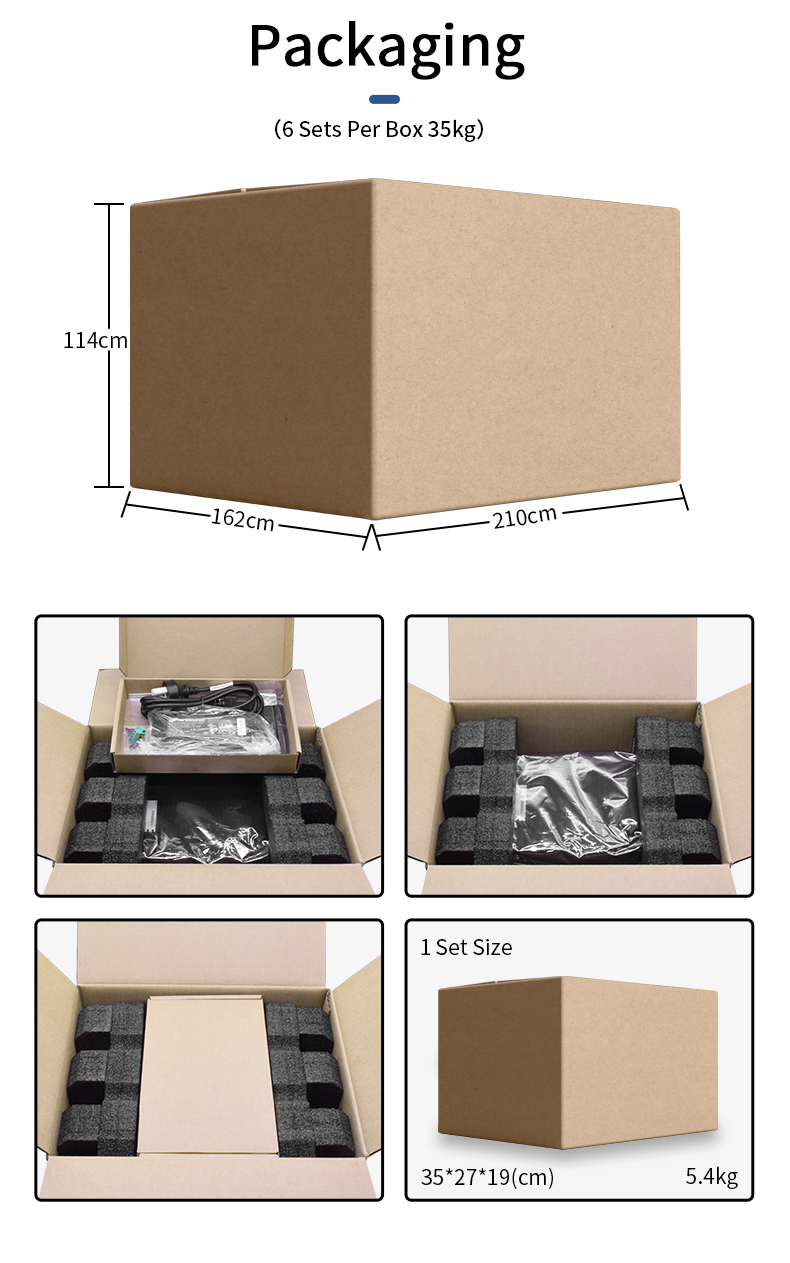 Packaging

(6 Sets Per Box 35kg)

114cm

162cm

210cm

1 Set Size

35*27*19(cm)

5.4kg