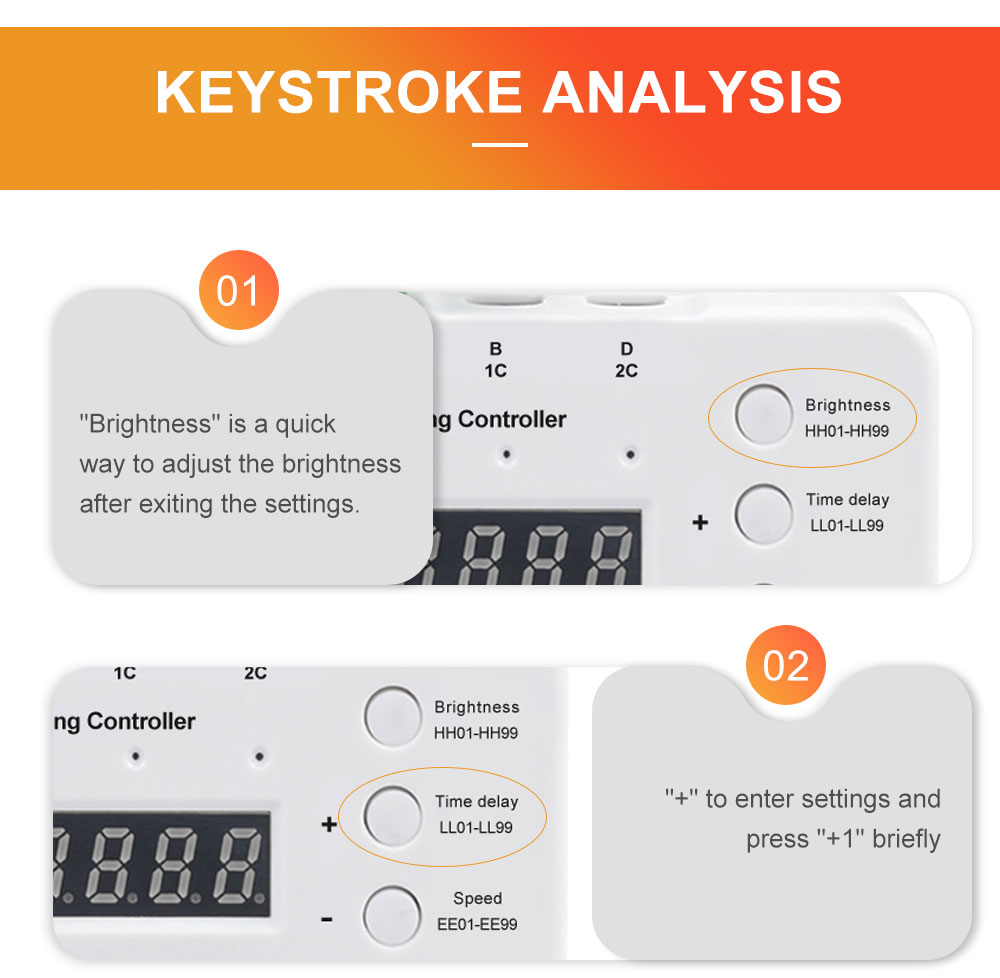 KEYSTROKE ANALYSIS

01

"Brightness" is a quick way to adjust the brightness after exiting the settings.

B
1C

D
2C

ng Controller

Brightness
HH01-HH99

+

Time delay
LL01-LL99

1C

2C

ng Controller

Brightness
HH01-HH99

+

Time delay
LL01-LL99

-

Speed
EE01-EE99

02

"+" to enter settings and press "+1" briefly