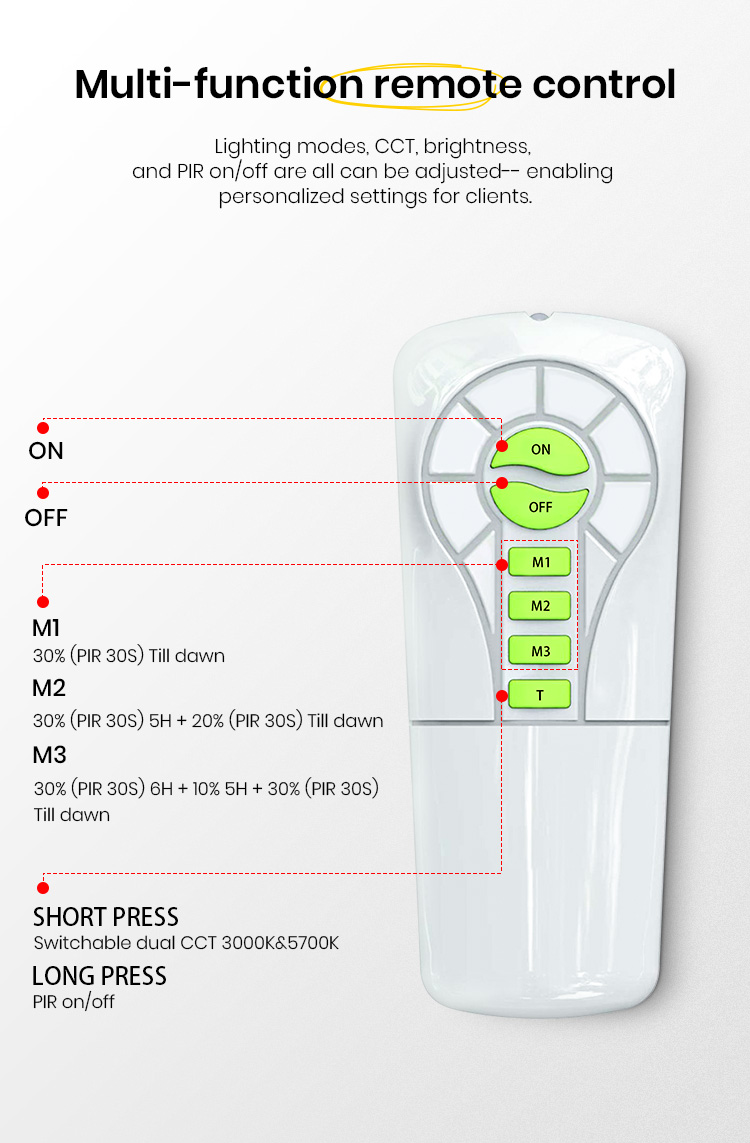 Multi-function remote control

Lighting modes, CCT, brightness, and PIR on/off are all can be adjusted-- enabling personalized settings for clients.

ON

OFF

M1
30% (PIR 30S) Till dawn

M2
30% (PIR 30S) 5H + 20% (PIR 30S) Till dawn

M3
30% (PIR 30S) 6H + 10% 5H + 30% (PIR 30S) Till dawn

SHORT PRESS
Switchable dual CCT 3000K&5700K

LONG PRESS
PIR on/off

ON
OFF
M1
M2
M3
T