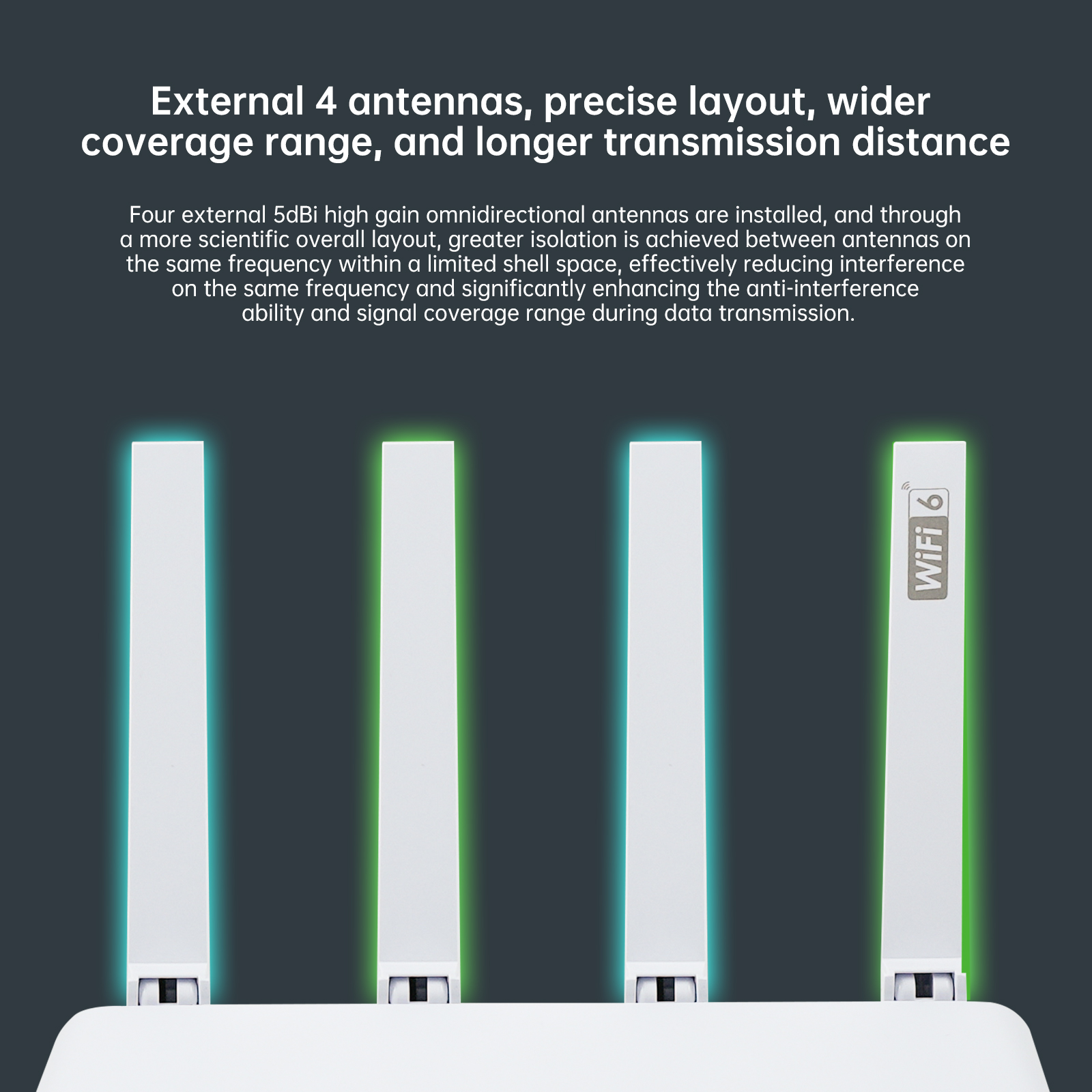 External 4 antennas, precise layout, wider coverage range, and longer transmission distance

Four external 5dBi high gain omnidirectional antennas are installed, and through a more scientific overall layout, greater isolation is achieved between antennas on the same frequency within a limited shell space, effectively reducing interference on the same frequency and significantly enhancing the anti-interference ability and signal coverage range during data transmission.

WiFi 6