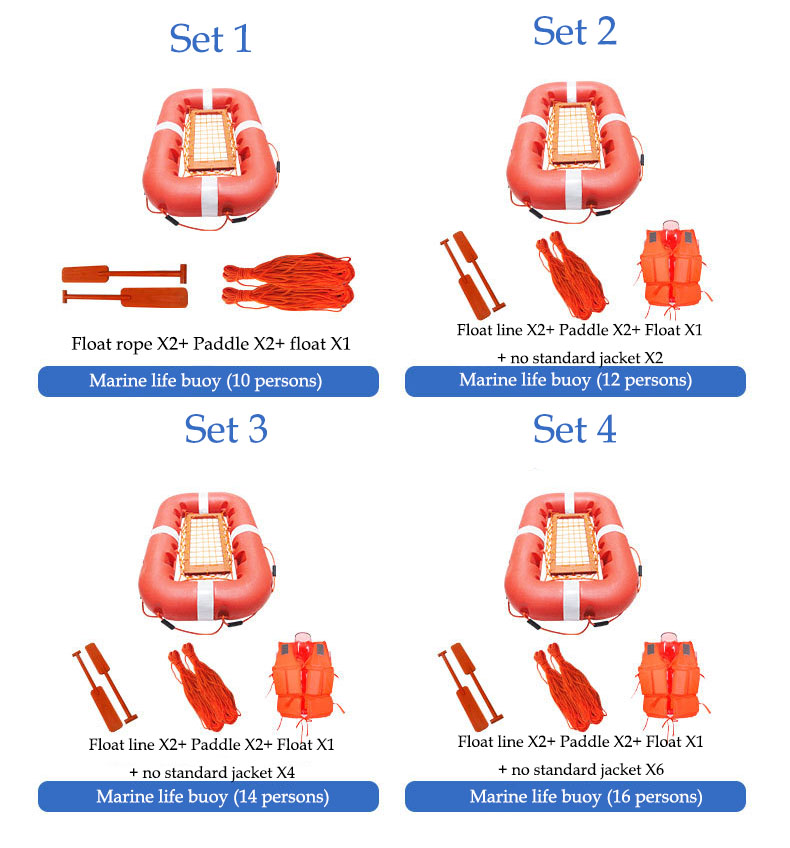 Set 1

Float rope X2+ Paddle X2+ float X1

Marine life buoy (10 persons)

Set 2

Float line X2+ Paddle X2+ Float X1
+ no standard jacket X2

Marine life buoy (12 persons)

Set 3

Float line X2+ Paddle X2+ Float X1
+ no standard jacket X4

Marine life buoy (14 persons)

Set 4

Float line X2+ Paddle X2+ Float X1
+ no standard jacket X6

Marine life buoy (16 persons)