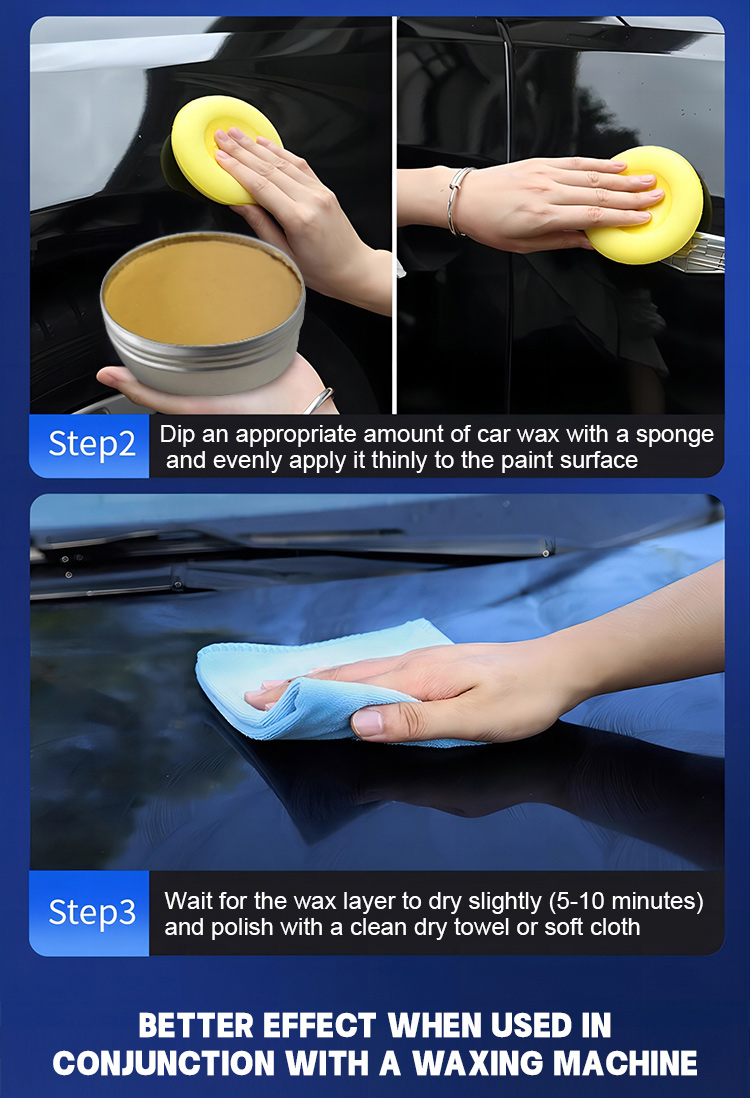 Step2 Dip an appropriate amount of car wax with a sponge and evenly apply it thinly to the paint surface

Step3 Wait for the wax layer to dry slightly (5-10 minutes) and polish with a clean dry towel or soft cloth

BETTER EFFECT WHEN USED IN CONJUNCTION WITH A WAXING MACHINE