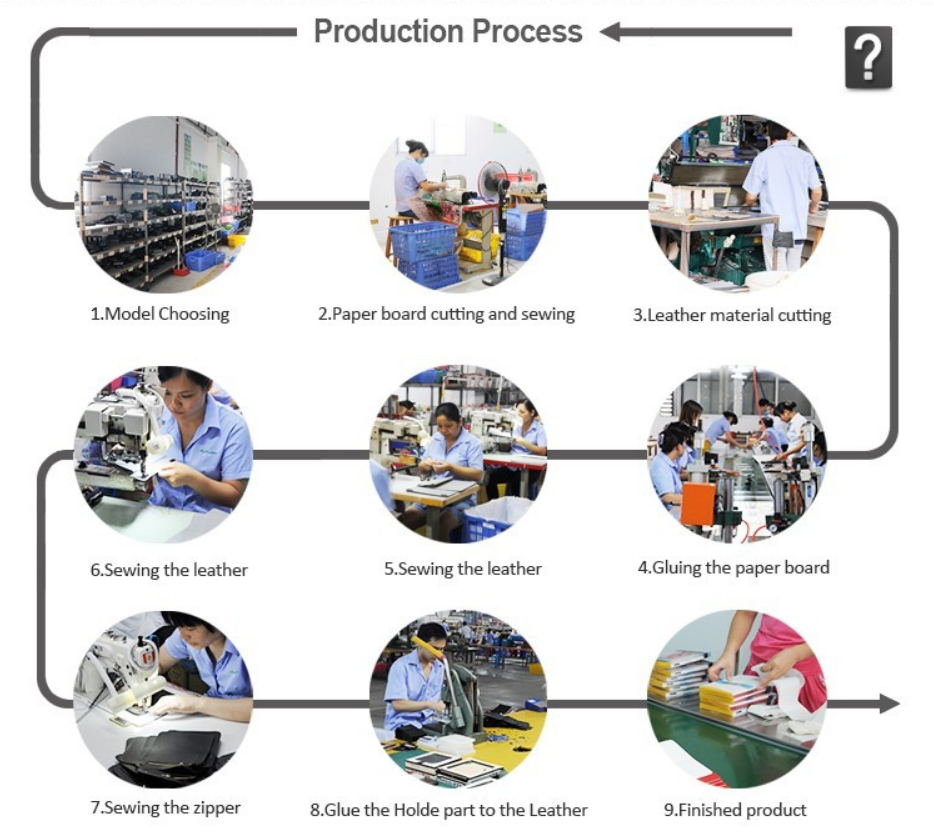 Production Process

?

1.Model Choosing

2.Paper board cutting and sewing

3.Leather material cutting

6.Sewing the leather

5.Sewing the leather

4.Gluing the paper board

7.Sewing the zipper

8.Glue the Holde part to the Leather

9.Finished product