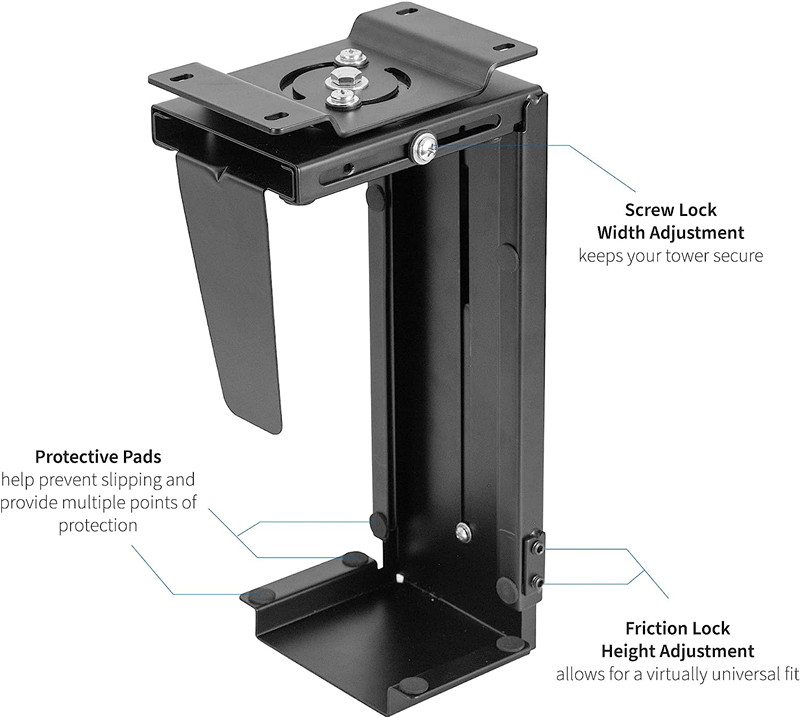 Screw Lock
Width Adjustment
keeps your tower secure

Protective Pads
help prevent slipping and provide multiple points of protection

Friction Lock
Height Adjustment
allows for a virtually universal fit