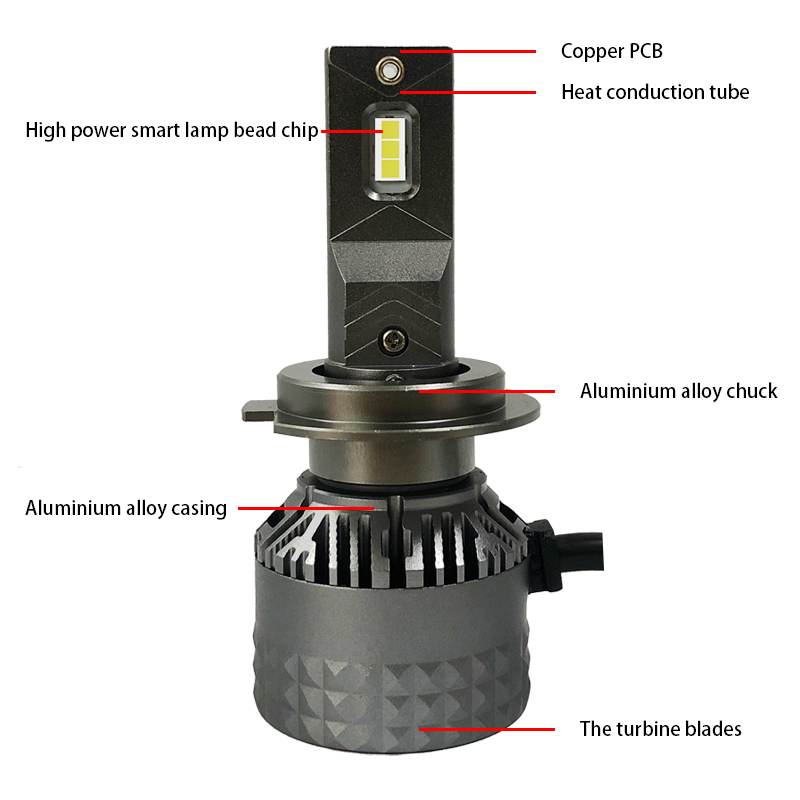 Copper PCB

Heat conduction tube

High power smart lamp bead chip

Aluminium alloy chuck

Aluminium alloy casing

The turbine blades