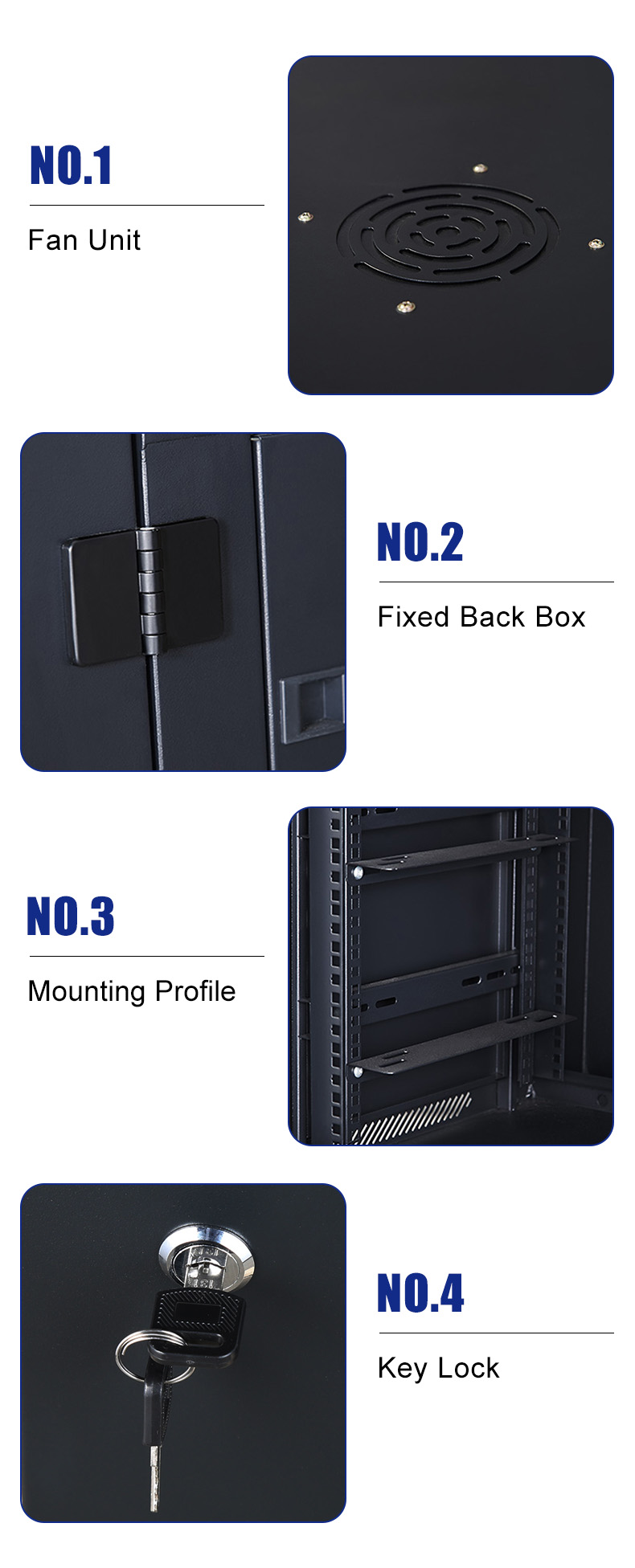 NO.1

Fan Unit

NO.2

Fixed Back Box

NO.3

Mounting Profile

NO.4

Key Lock