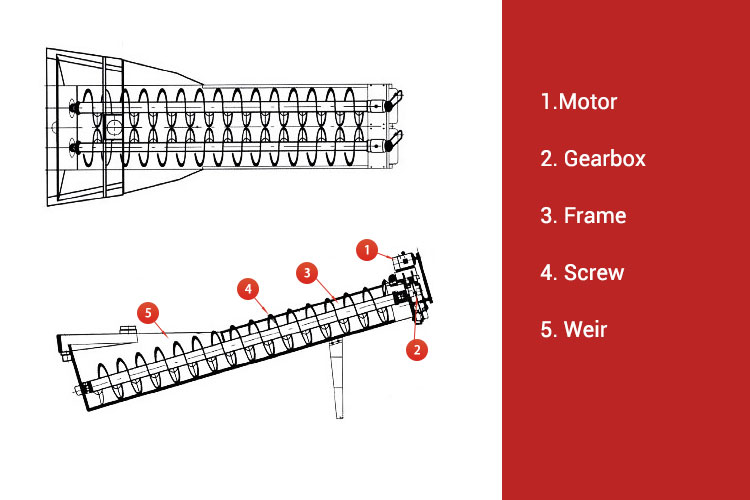 1
3
4
5
2

1.Motor

2. Gearbox

3. Frame

4. Screw

5. Weir