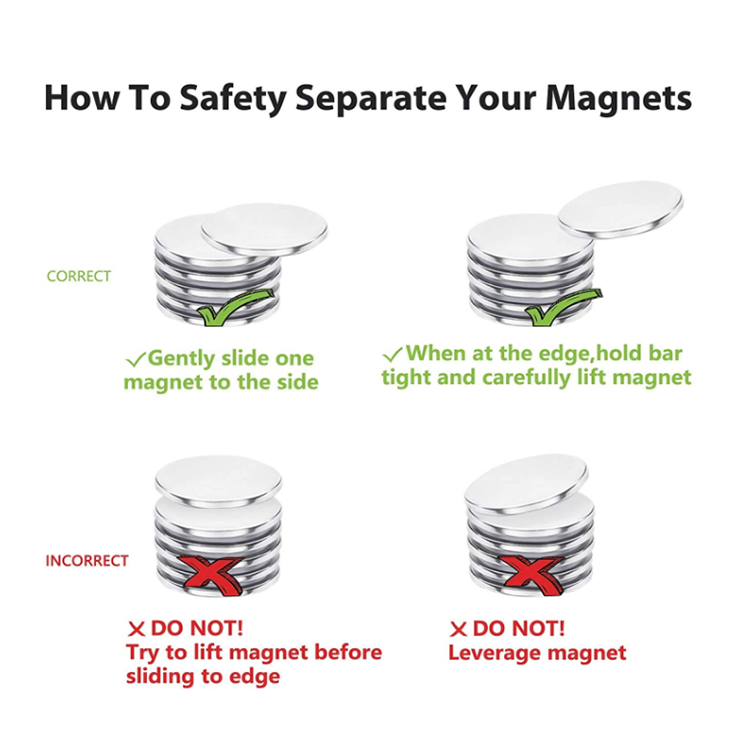 How To Safety Separate Your Magnets

CORRECT

✓Gently slide one magnet to the side

✓When at the edge,hold bar tight and carefully lift magnet

INCORRECT

✕ DO NOT! Try to lift magnet before sliding to edge

✕ DO NOT! Leverage magnet