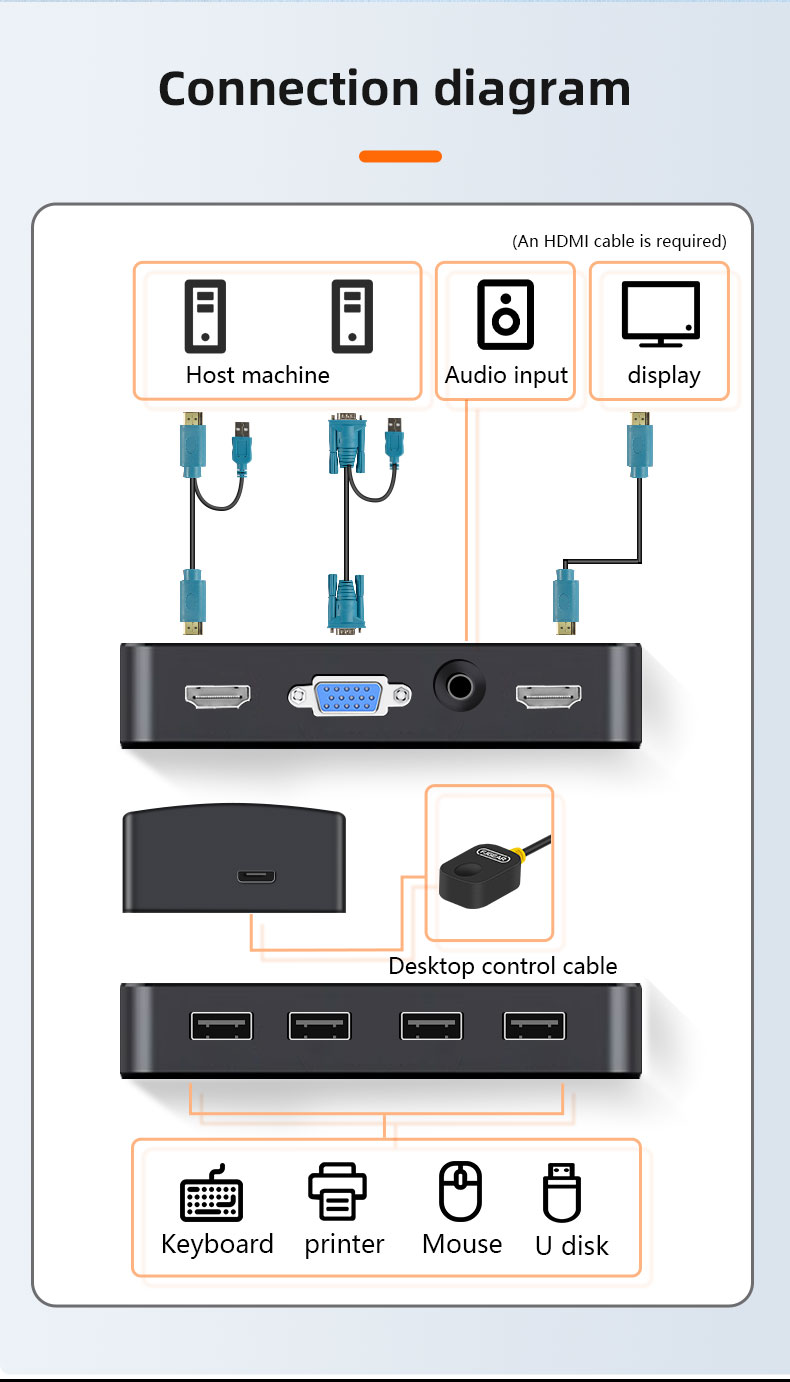 Connection diagram

(An HDMI cable is required)

Host machine

Audio input

display

Desktop control cable

Keyboard

printer

Mouse

U disk