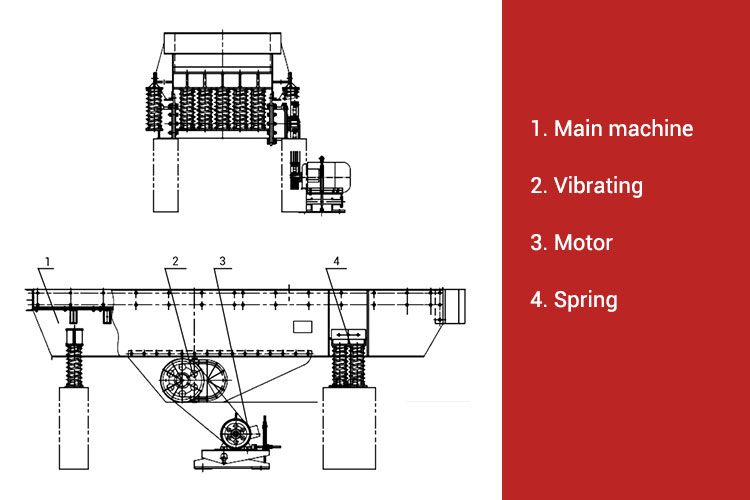 1
2
3
4

1. Main machine

2. Vibrating

3. Motor

4. Spring