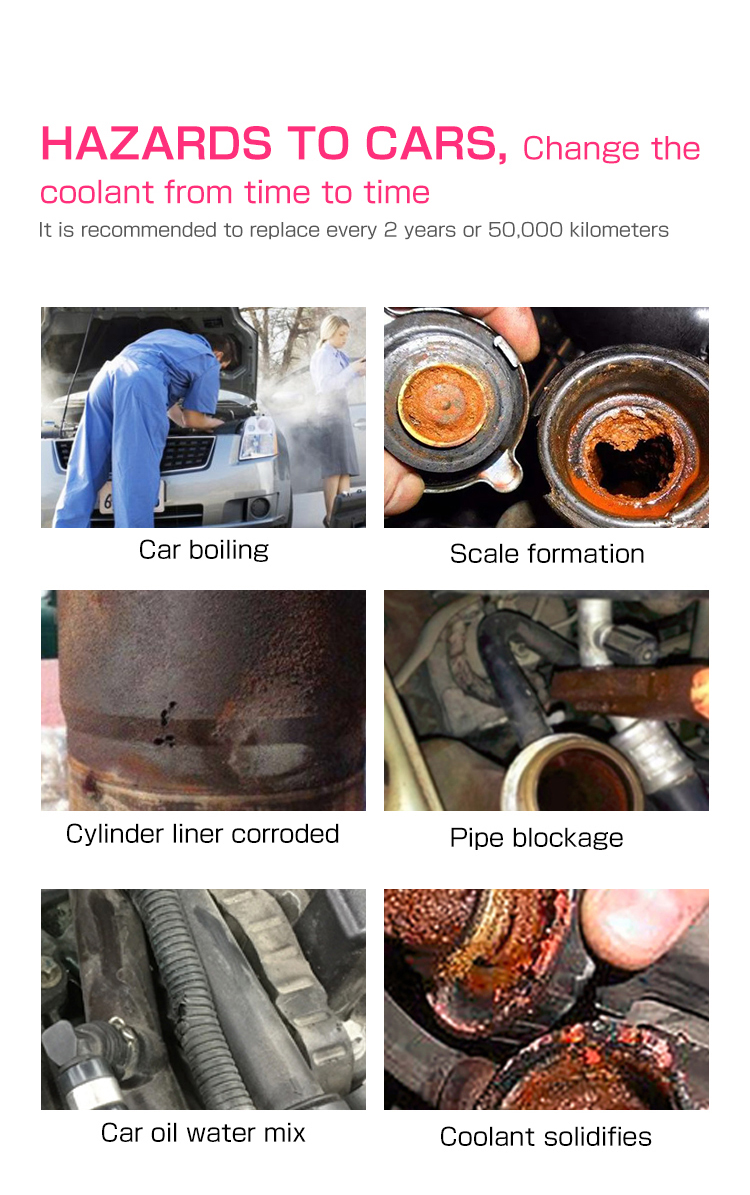 HAZARDS TO CARS, Change the coolant from time to time

It is recommended to replace every 2 years or 50,000 kilometers

Car boiling

Scale formation

Cylinder liner corroded

Pipe blockage

Car oil water mix

Coolant solidifies