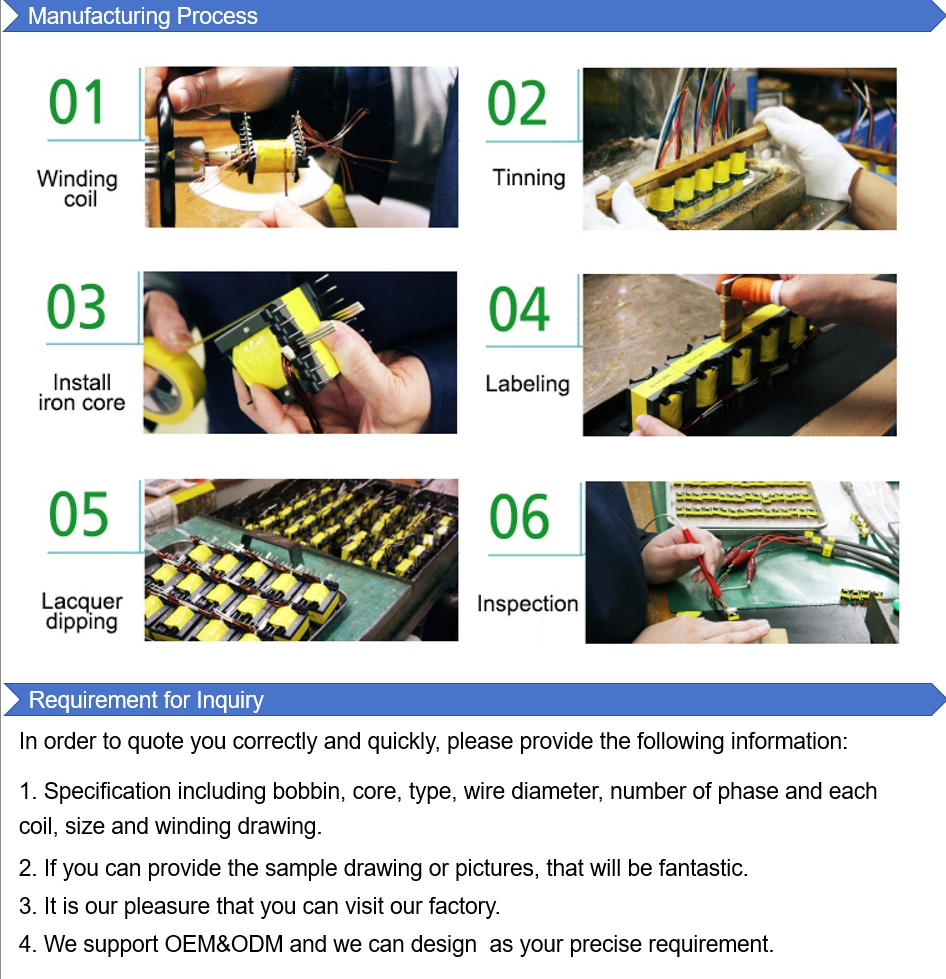 Manufacturing Process

01
Winding coil

02
Tinning

03
Install iron core

04
Labeling

05
Lacquer dipping

06
Inspection

Requirement for Inquiry

In order to quote you correctly and quickly, please provide the following information:

1. Specification including bobbin, core, type, wire diameter, number of phase and each coil, size and winding drawing.

2. If you can provide the sample drawing or pictures, that will be fantastic.

3. It is our pleasure that you can visit our factory.

4. We support OEM&ODM and we can design as your precise requirement.