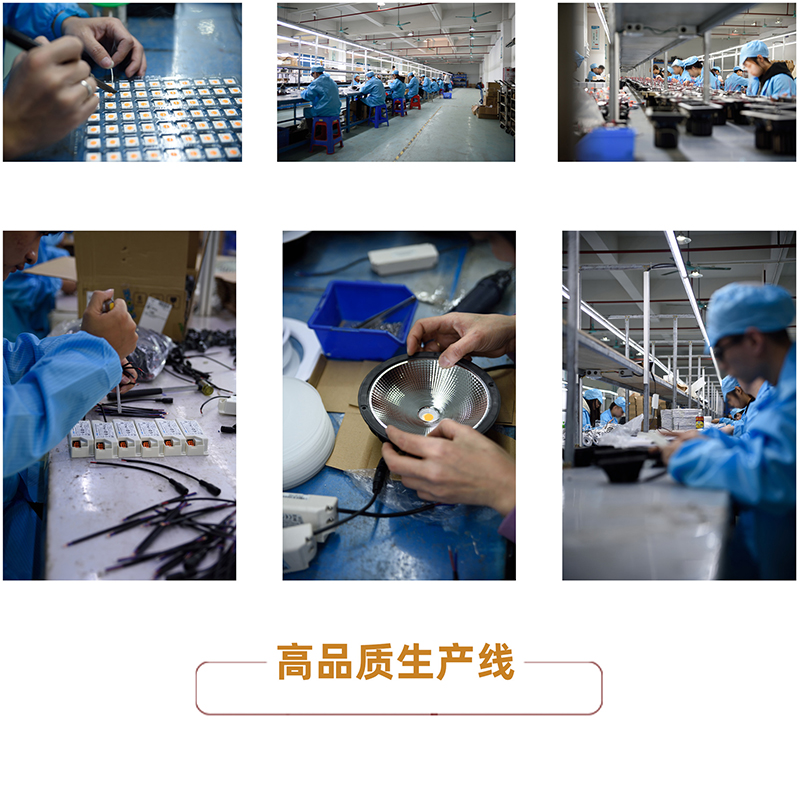 高品质生产线