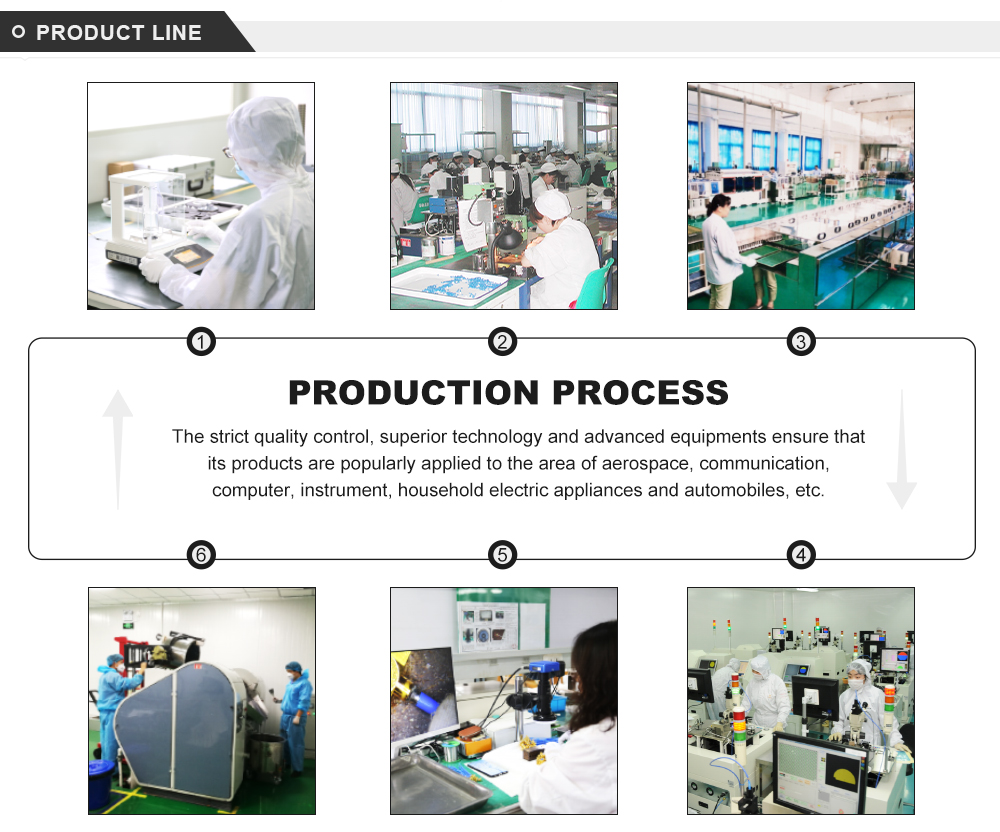 PRODUCT LINE

1
2
3

PRODUCTION PROCESS

The strict quality control, superior technology and advanced equipments ensure that its products are popularly applied to the area of aerospace, communication, computer, instrument, household electric appliances and automobiles, etc.

6
5
4