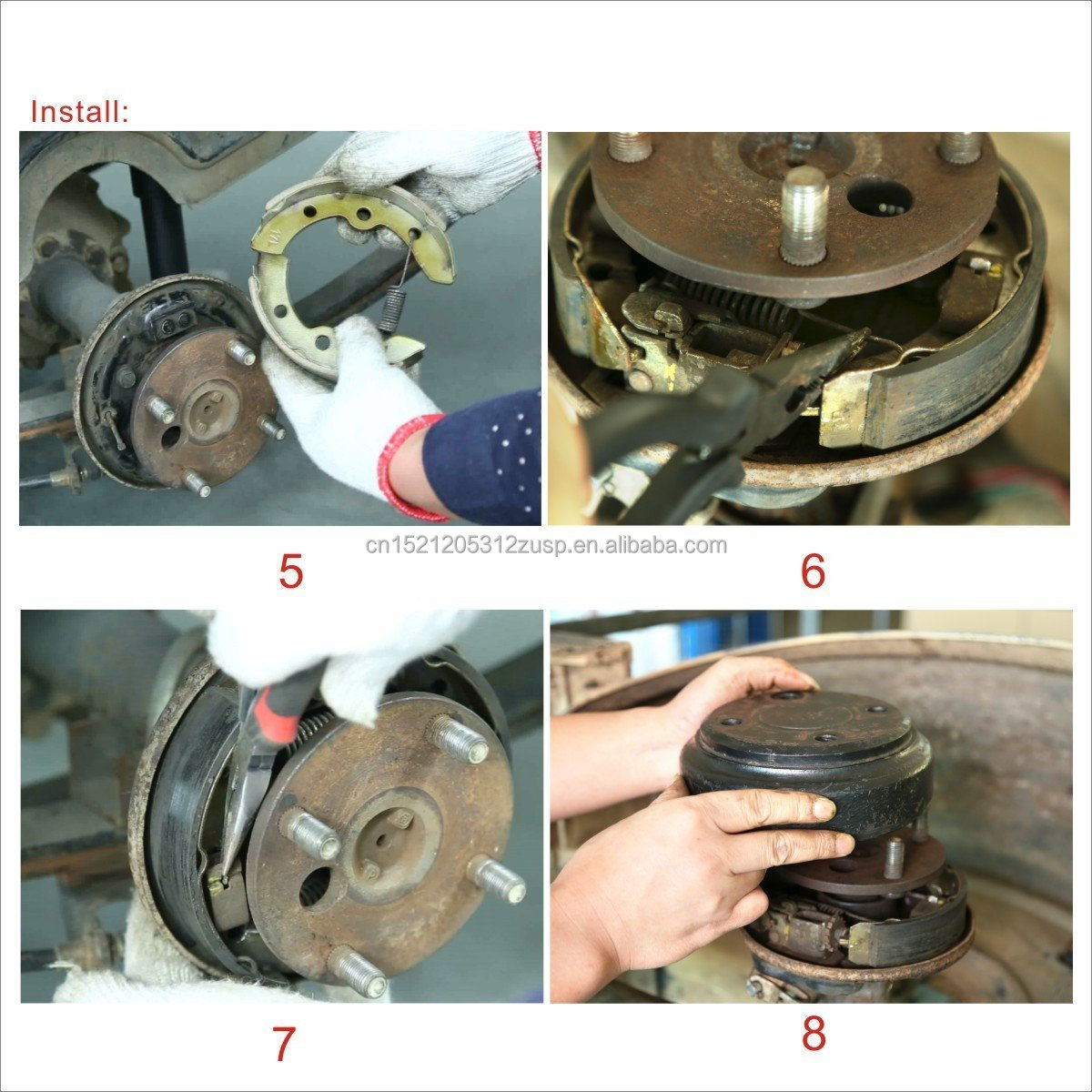 Install:

5

cn1521205312zusp.en.alibaba.com

6

7

8