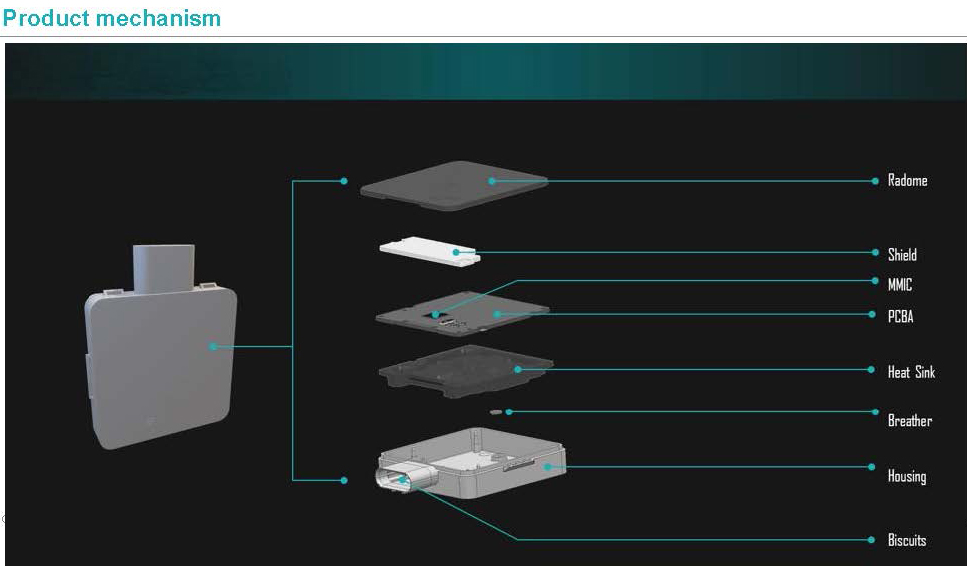 Product mechanism

Radome

Shield

MMIC

PCBA

Heat Sink

Breather

Housing

Biscuits