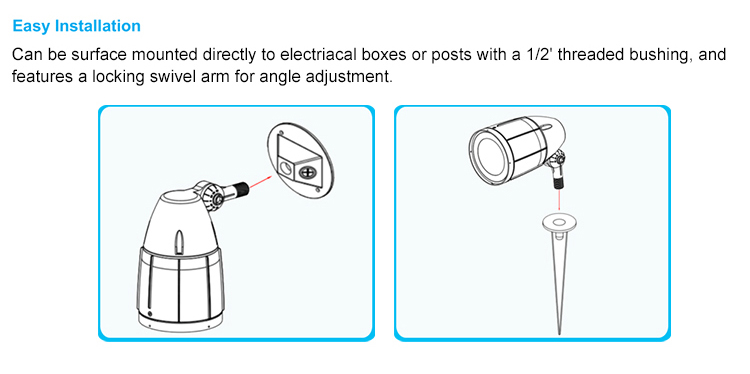 Easy Installation

Can be surface mounted directly to electriacal boxes or posts with a 1/2' threaded bushing, and features a locking swivel arm for angle adjustment.