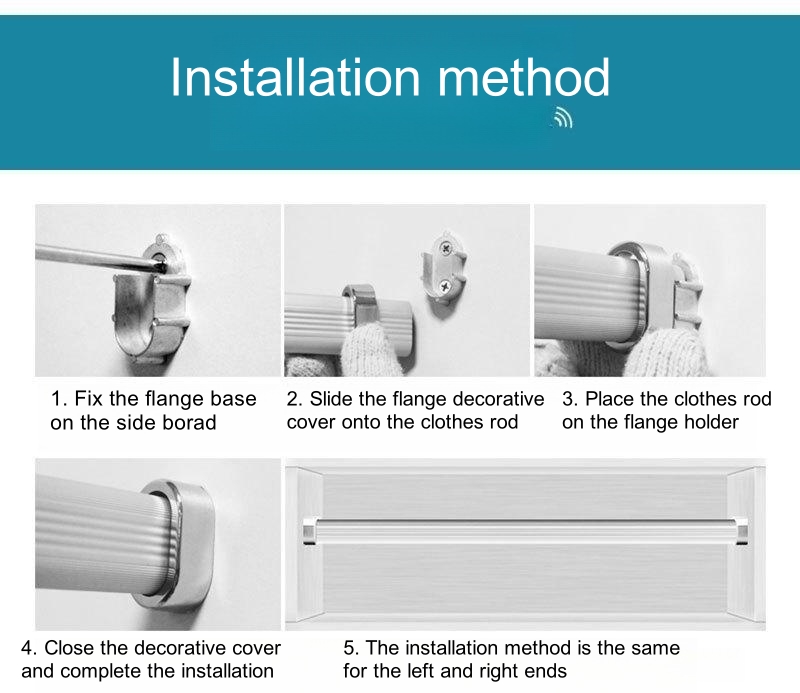 Installation method

1. Fix the flange base on the side borad

2. Slide the flange decorative cover onto the clothes rod

3. Place the clothes rod on the flange holder

4. Close the decorative cover and complete the installation

5. The installation method is the same for the left and right ends