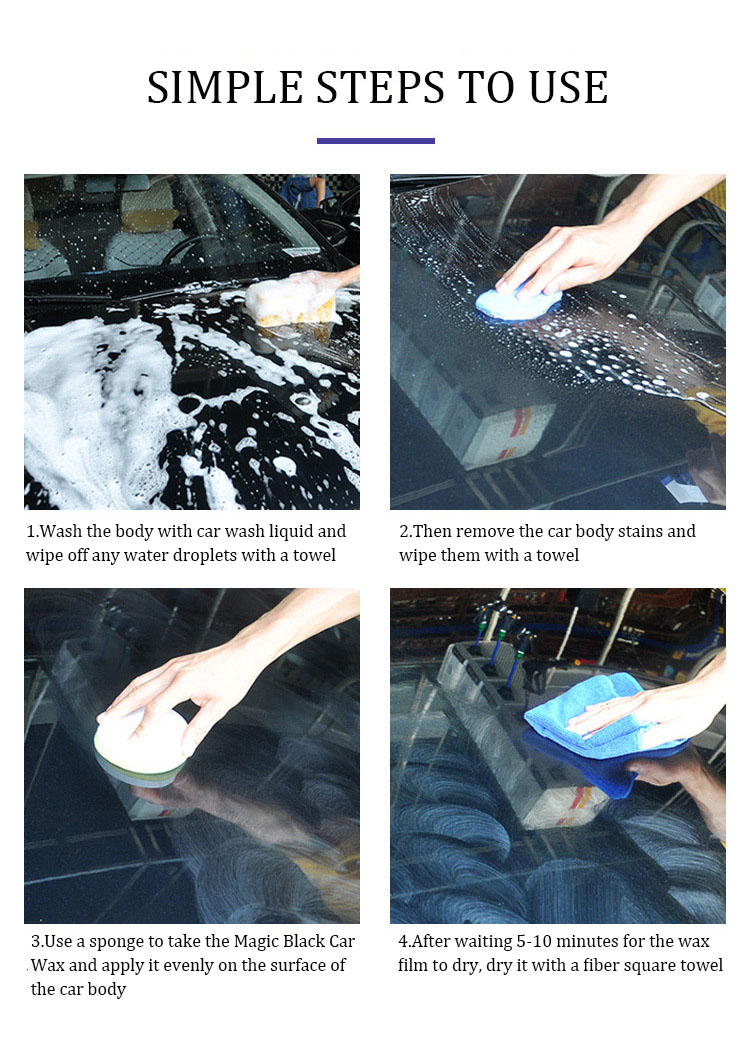 SIMPLE STEPS TO USE

1.Wash the body with car wash liquid and wipe off any water droplets with a towel

2.Then remove the car body stains and wipe them with a towel

3.Use a sponge to take the Magic Black Car Wax and apply it evenly on the surface of the car body

4.After waiting 5-10 minutes for the wax film to dry, dry it with a fiber square towel