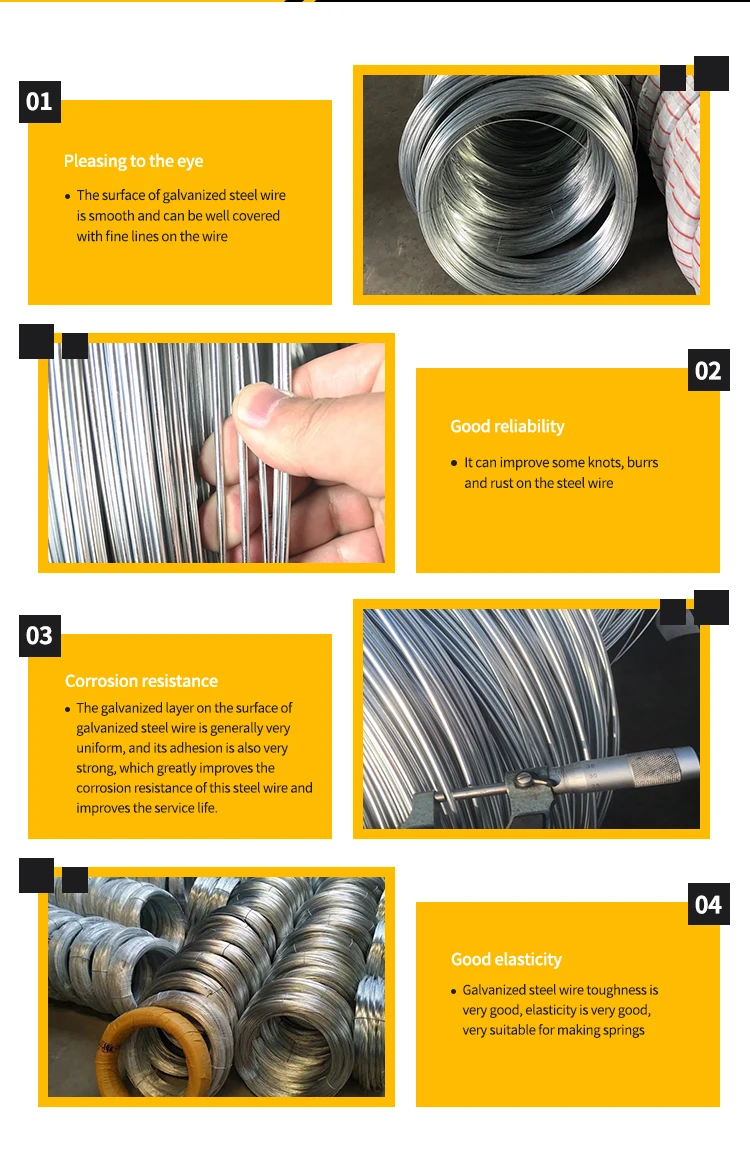 01

Pleasing to the eye

• The surface of galvanized steel wire is smooth and can be well covered with fine lines on the wire

02

Good reliability

• It can improve some knots, burrs and rust on the steel wire

03

Corrosion resistance

• The galvanized layer on the surface of galvanized steel wire is generally very uniform, and its adhesion is also very strong, which greatly improves the corrosion resistance of this steel wire and improves the service life.

04

Good elasticity

• Galvanized steel wire toughness is very good, elasticity is very good, very suitable for making springs