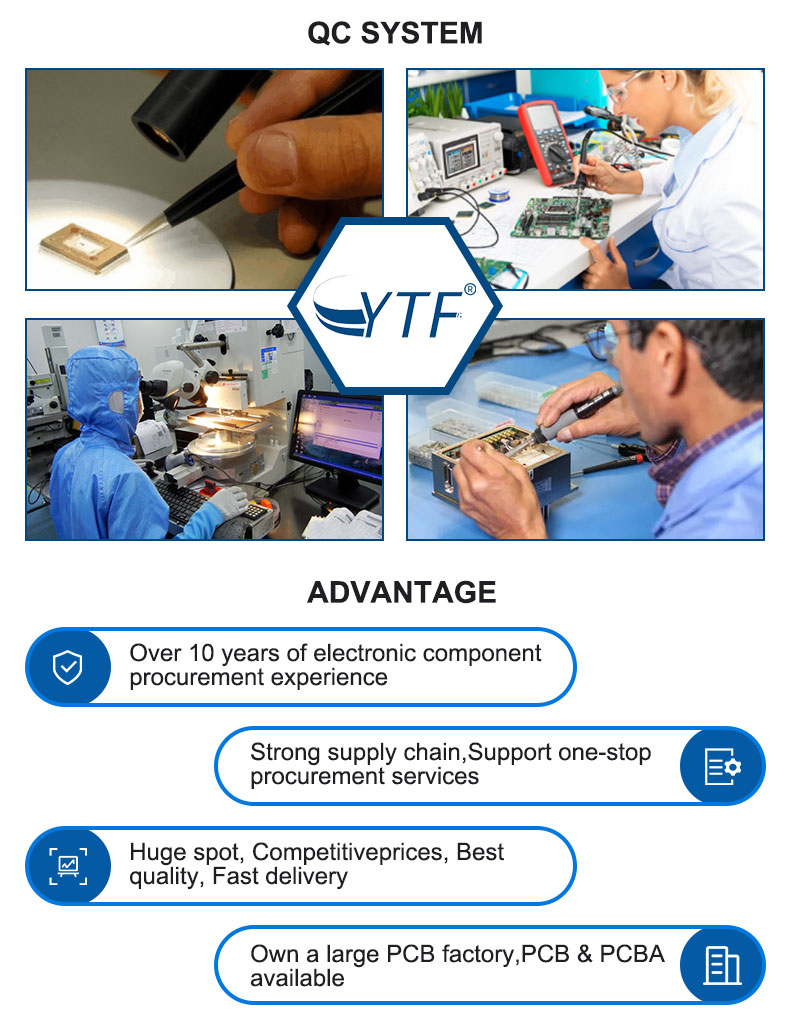 QC SYSTEM

YTF®

ADVANTAGE

Over 10 years of electronic component procurement experience

Strong supply chain,Support one-stop procurement services

Huge spot, Competitiveprices, Best quality, Fast delivery

Own a large PCB factory,PCB & PCBA available