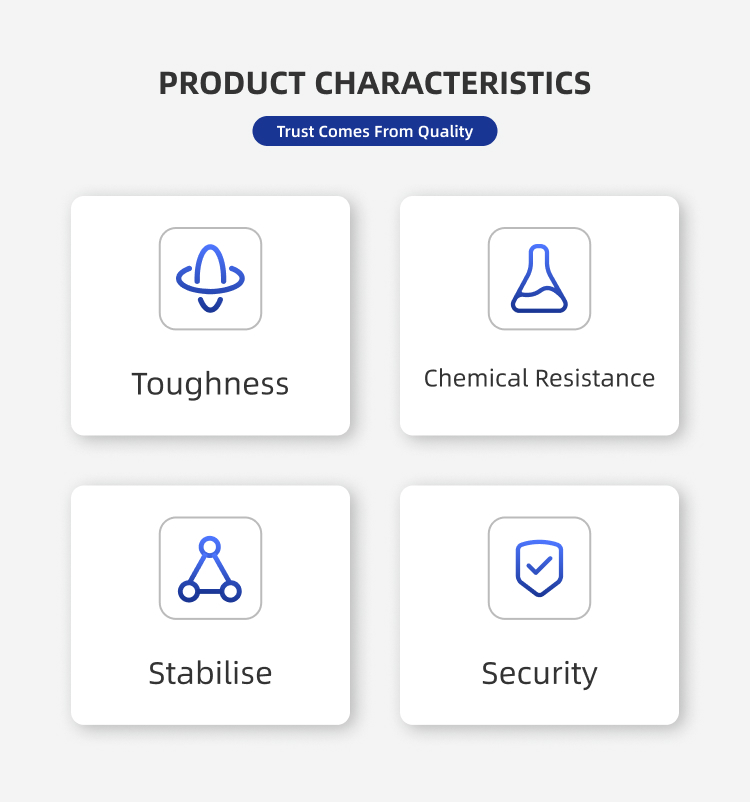 PRODUCT CHARACTERISTICS

Trust Comes From Quality

Toughness

Chemical Resistance

Stabilise

Security