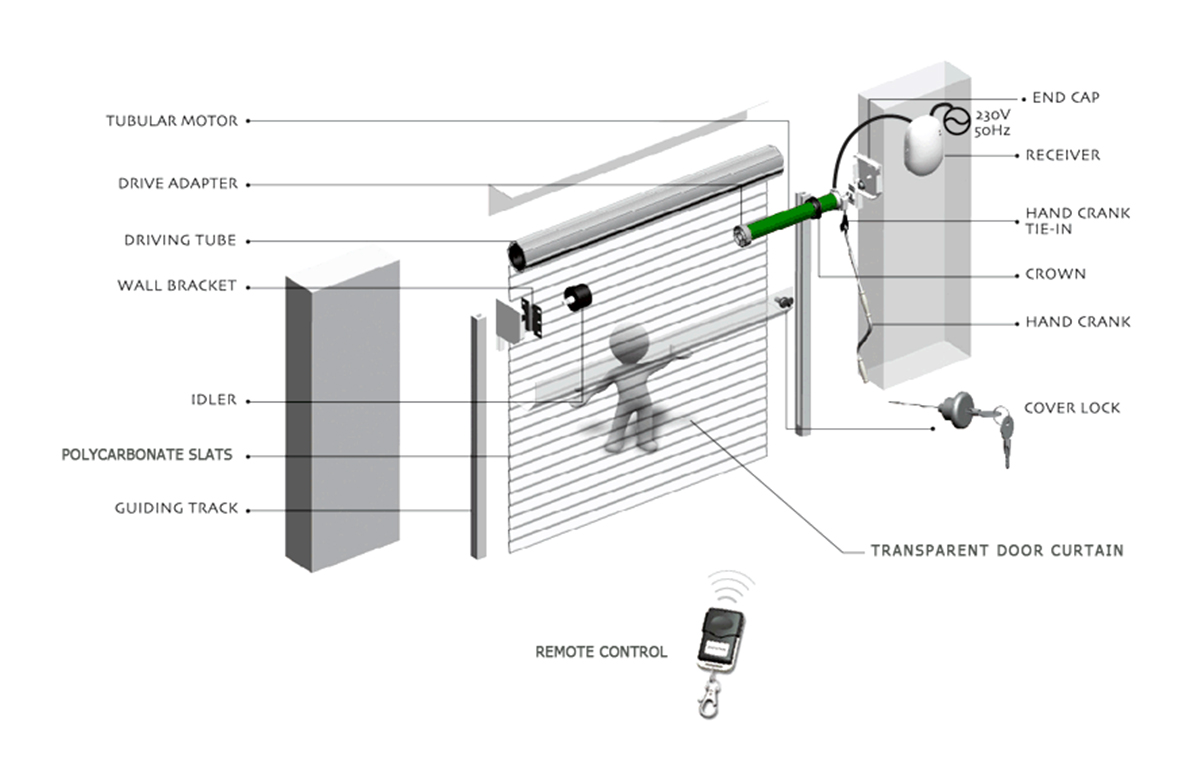 TUBULAR MOTOR

DRIVE ADAPTER

DRIVING TUBE

WALL BRACKET

IDLER

POLYCARBONATE SLATS

GUIDING TRACK

END CAP

230V
50Hz

RECEIVER

HAND CRANK TIE-IN

CROWN

HAND CRANK

COVER LOCK

TRANSPARENT DOOR CURTAIN

REMOTE CONTROL