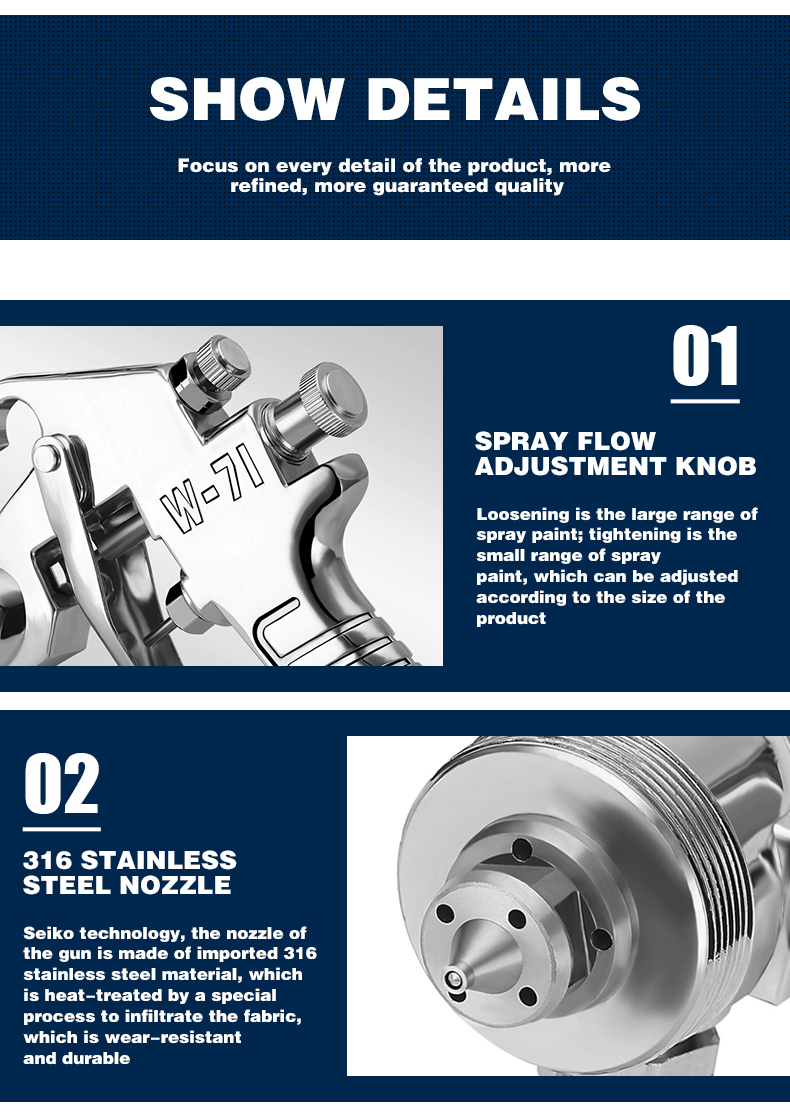 SHOW DETAILS

Focus on every detail of the product, more refined, more guaranteed quality

W-71

01

SPRAY FLOW ADJUSTMENT KNOB

Loosening is the large range of spray paint; tightening is the small range of spray paint, which can be adjusted according to the size of the product

02

316 STAINLESS STEEL NOZZLE

Seiko technology, the nozzle of the gun is made of imported 316 stainless steel material, which is heat-treated by a special process to infiltrate the fabric, which is wear-resistant and durable