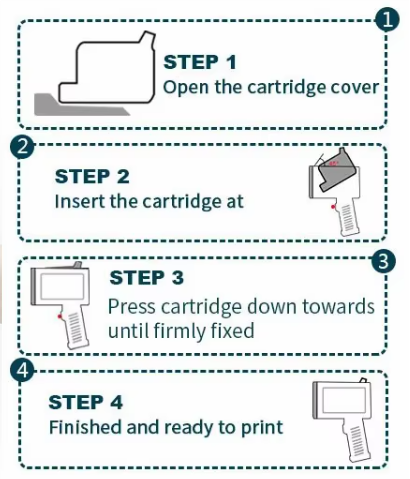 1

STEP 1
Open the cartridge cover

2

STEP 2
Insert the cartridge at

3

STEP 3
Press cartridge down towards until firmly fixed

4

STEP 4
Finished and ready to print