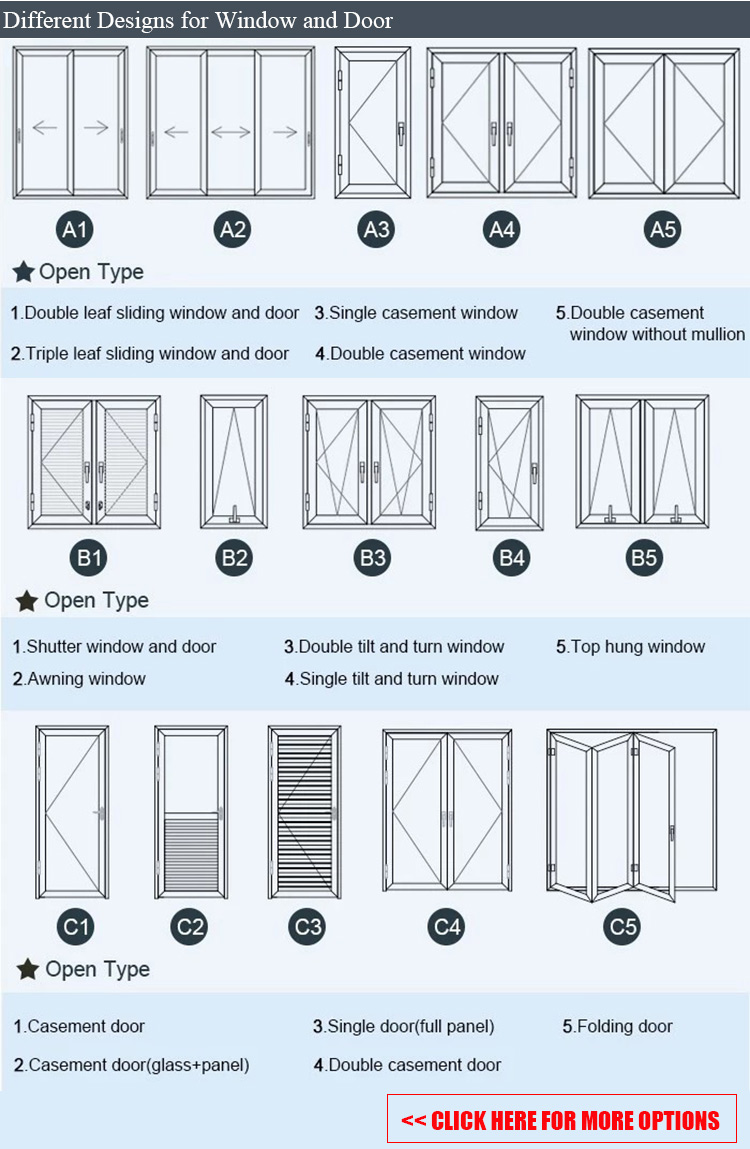 Different Designs for Window and Door

A1 A2 A3 A4 A5

★ Open Type

1.Double leaf sliding window and door
2.Triple leaf sliding window and door
3.Single casement window
4.Double casement window
5.Double casement window without mullion

B1 B2 B3 B4 B5

★ Open Type

1.Shutter window and door
2.Awning window
3.Double tilt and turn window
4.Single tilt and turn window
5.Top hung window

C1 C2 C3 C4 C5

★ Open Type

1.Casement door
2.Casement door(glass+panel)
3.Single door(full panel)
4.Double casement door
5.Folding door

<< CLICK HERE FOR MORE OPTIONS