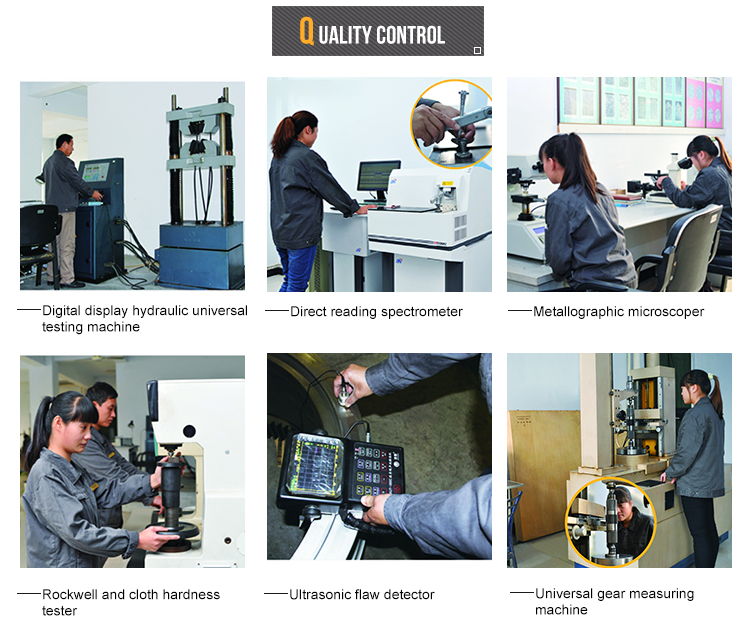 QUALITY CONTROL

Digital display hydraulic universal testing machine

Direct reading spectrometer

Metallographic microscoper

Rockwell and cloth hardness tester

Ultrasonic flaw detector

Universal gear measuring machine