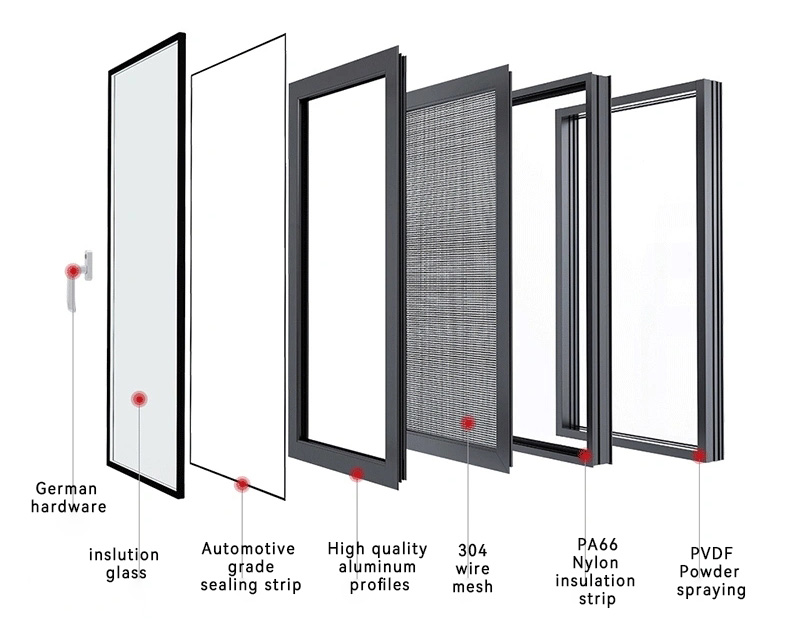 German hardware

inslution glass

Automotive grade sealing strip

High quality aluminum profiles

304 wire mesh

PA66 Nylon insulation strip

PVDF Powder spraying