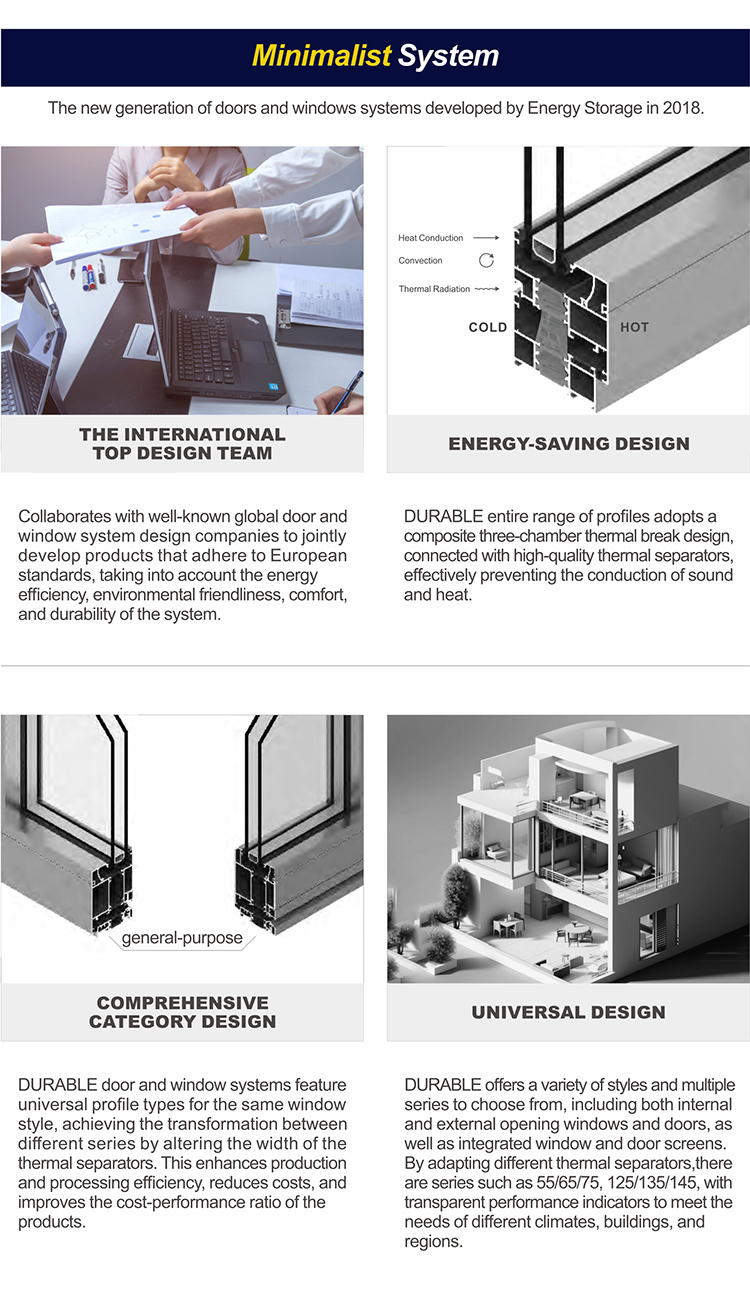 Minimalist System

The new generation of doors and windows systems developed by Energy Storage in 2018.

THE INTERNATIONAL TOP DESIGN TEAM

Collaborates with well-known global door and window system design companies to jointly develop products that adhere to European standards, taking into account the energy efficiency, environmental friendliness, comfort, and durability of the system.

Heat Conduction
Convection
Thermal Radiation
COLD
HOT

ENERGY-SAVING DESIGN

DURABLE entire range of profiles adopts a composite three-chamber thermal break design, connected with high-quality thermal separators, effectively preventing the conduction of sound and heat.

general-purpose

COMPREHENSIVE CATEGORY DESIGN

DURABLE door and window systems feature universal profile types for the same window style, achieving the transformation between different series by altering the width of the thermal separators. This enhances production and processing efficiency, reduces costs, and improves the cost-performance ratio of the products.

UNIVERSAL DESIGN

DURABLE offers a variety of styles and multiple series to choose from, including both internal and external opening windows and doors, as well as integrated window and door screens. By adapting different thermal separators,there are series such as 55/65/75, 125/135/145, with transparent performance indicators to meet the needs of different climates, buildings, and regions.