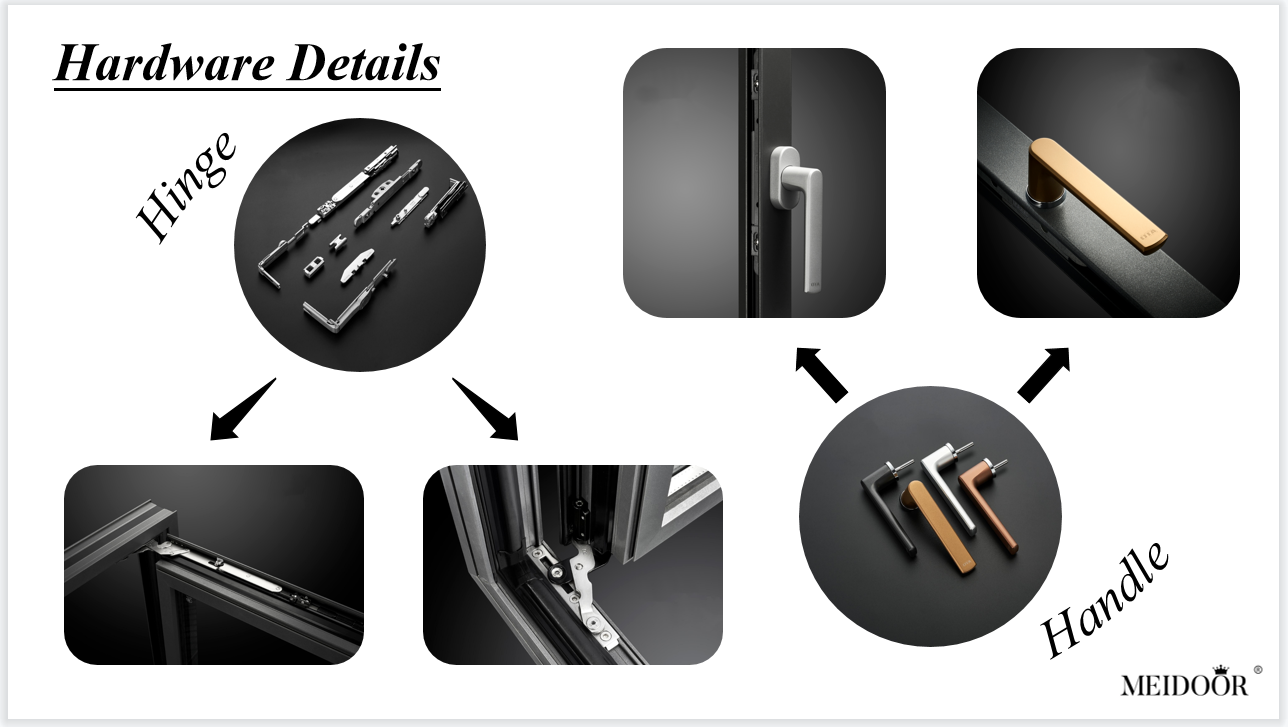 Hardware Details

Hinge

Handle

MEIDOOR ®