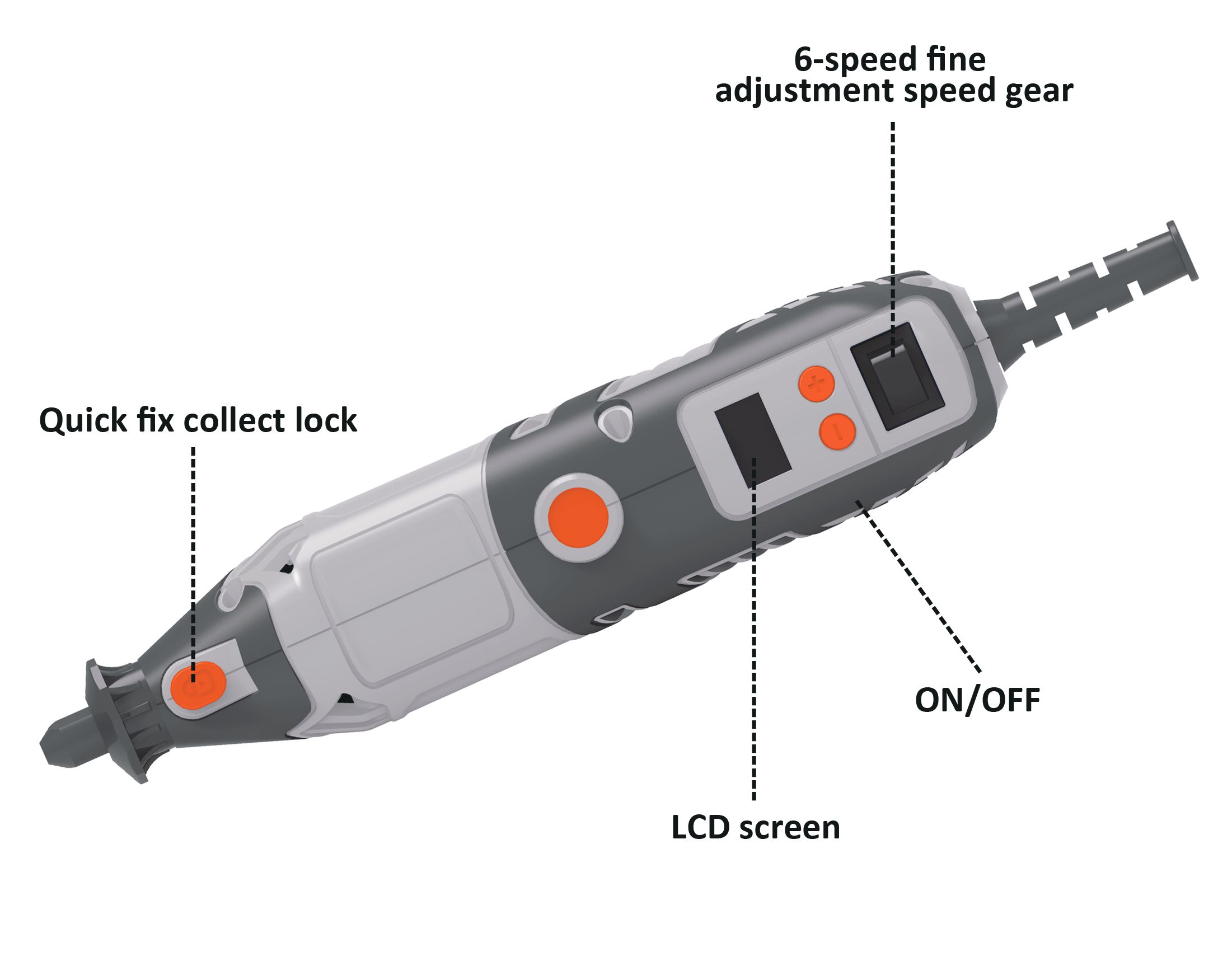 6-speed fine adjustment speed gear

Quick fix collect lock

+

-

ON/OFF

LCD screen