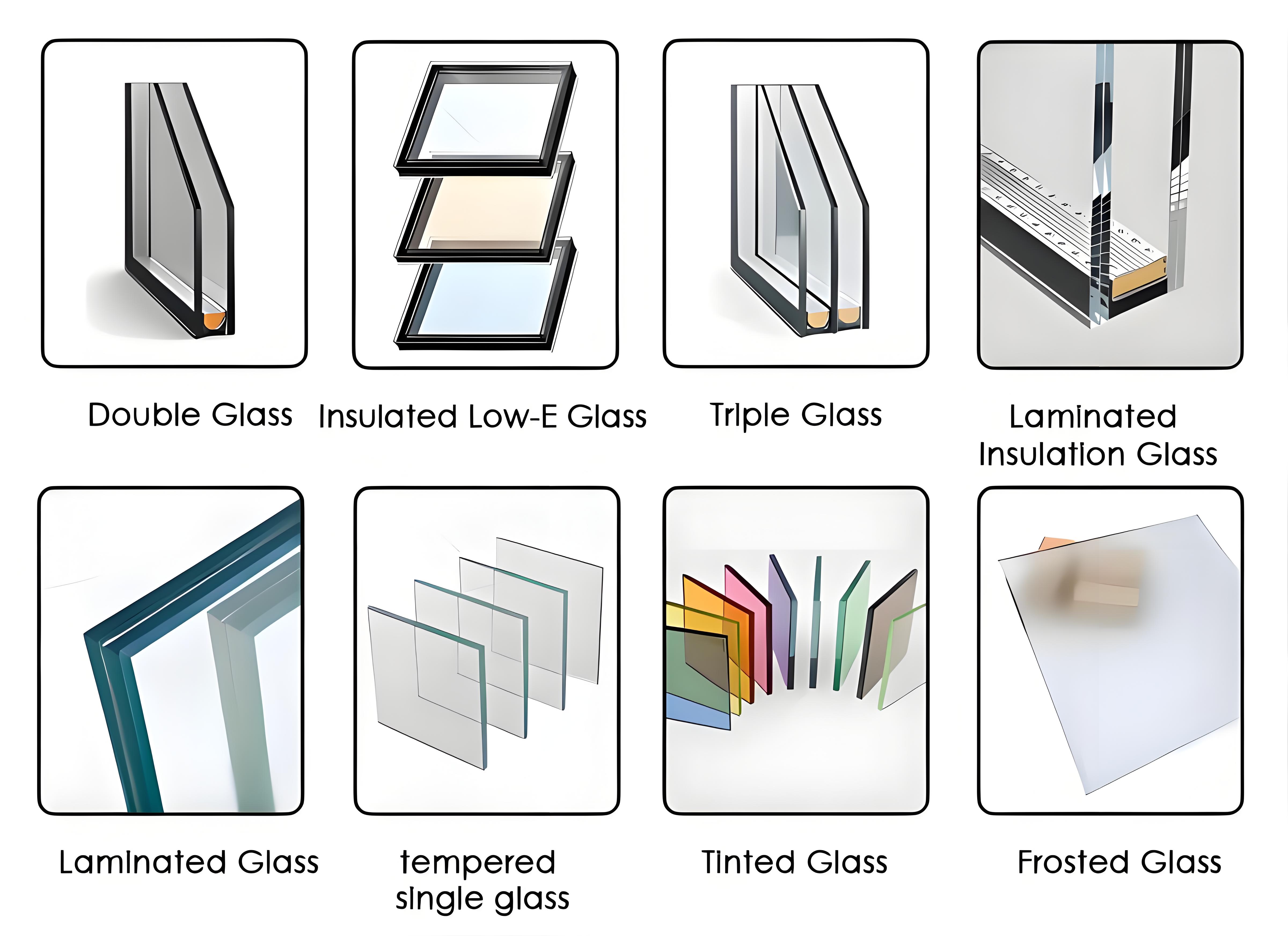 Double Glass

Insulated Low-E Glass

Triple Glass

Laminated Insulation Glass

Laminated Glass

tempered single glass

Tinted Glass

Frosted Glass