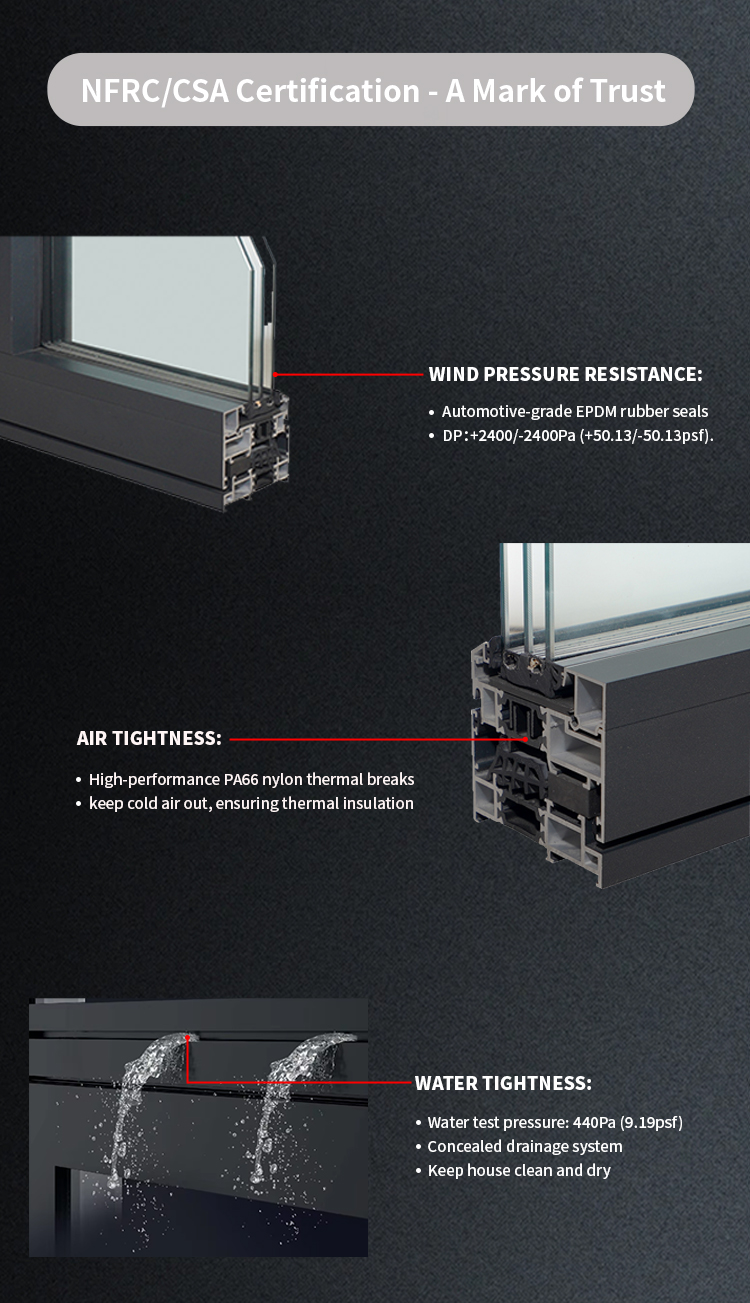 NFRC/CSA Certification - A Mark of Trust

WIND PRESSURE RESISTANCE:

• Automotive-grade EPDM rubber seals
• DP:+2400/-2400Pa (+50.13/-50.13psf).

AIR TIGHTNESS:

• High-performance PA66 nylon thermal breaks
• keep cold air out, ensuring thermal insulation

WATER TIGHTNESS:

• Water test pressure: 440Pa (9.19psf)
• Concealed drainage system
• Keep house clean and dry