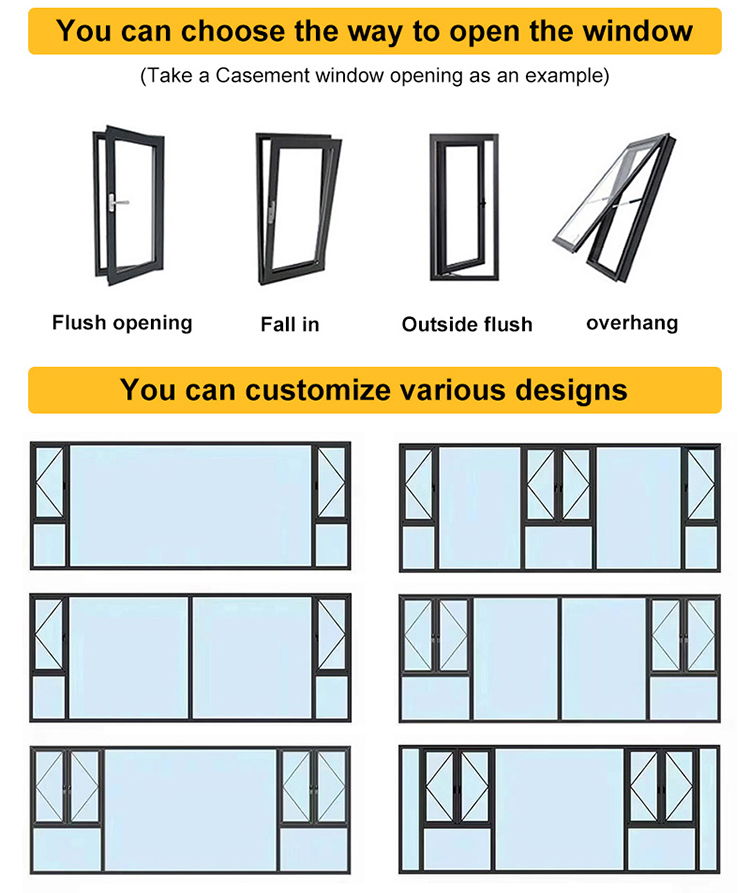 You can choose the way to open the window

(Take a Casement window opening as an example)

Flush opening

Fall in

Outside flush

overhang

You can customize various designs