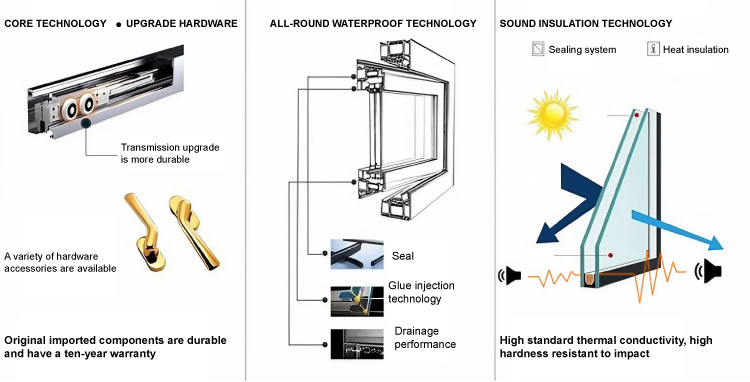 CORE TECHNOLOGY • UPGRADE HARDWARE

Transmission upgrade is more durable

A variety of hardware accessories are available

Original imported components are durable and have a ten-year warranty

ALL-ROUND WATERPROOF TECHNOLOGY

Seal

Glue injection technology

Drainage performance

SOUND INSULATION TECHNOLOGY

Sealing system

Heat insulation

High standard thermal conductivity, high hardness resistant to impact