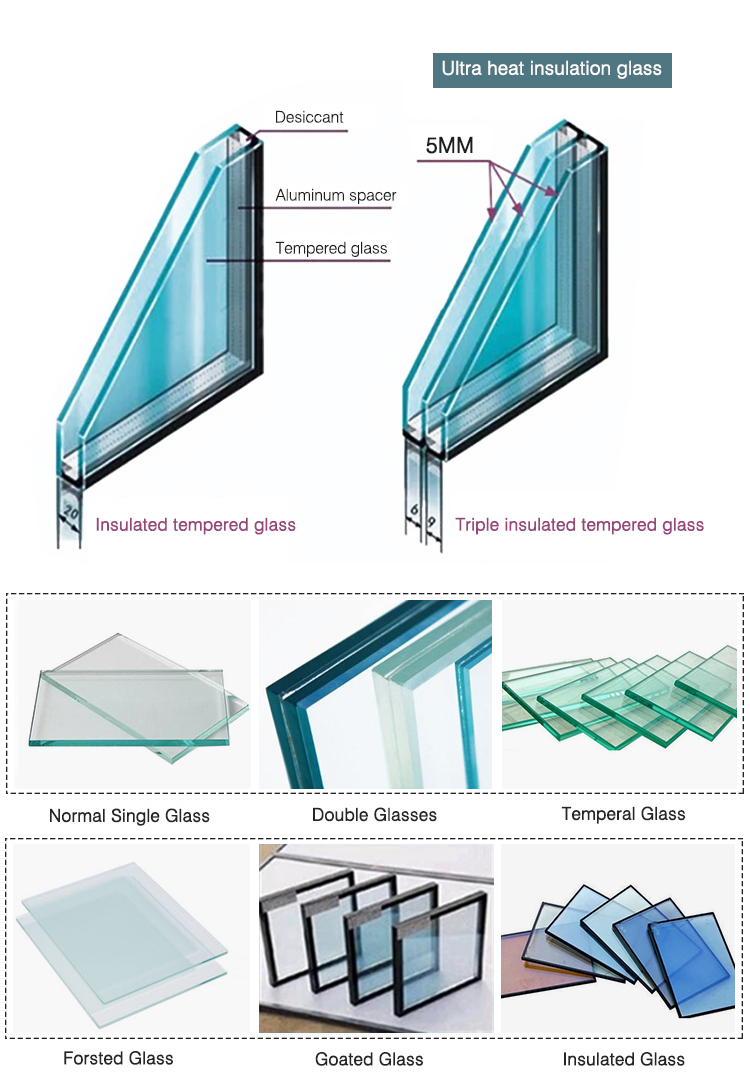 Ultra heat insulation glass

Desiccant

Aluminum spacer

Tempered glass

5MM

20

Insulated tempered glass

6

9

Triple insulated tempered glass

Normal Single Glass

Double Glasses

Temperal Glass

Forsted Glass

Goated Glass

Insulated Glass