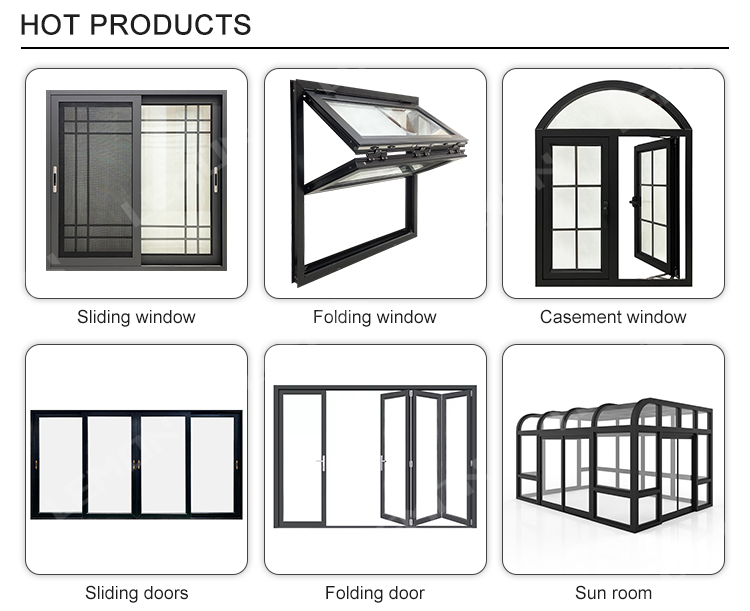 HOT PRODUCTS

Sliding window

Folding window

Casement window

Sliding doors

Folding door

Sun room