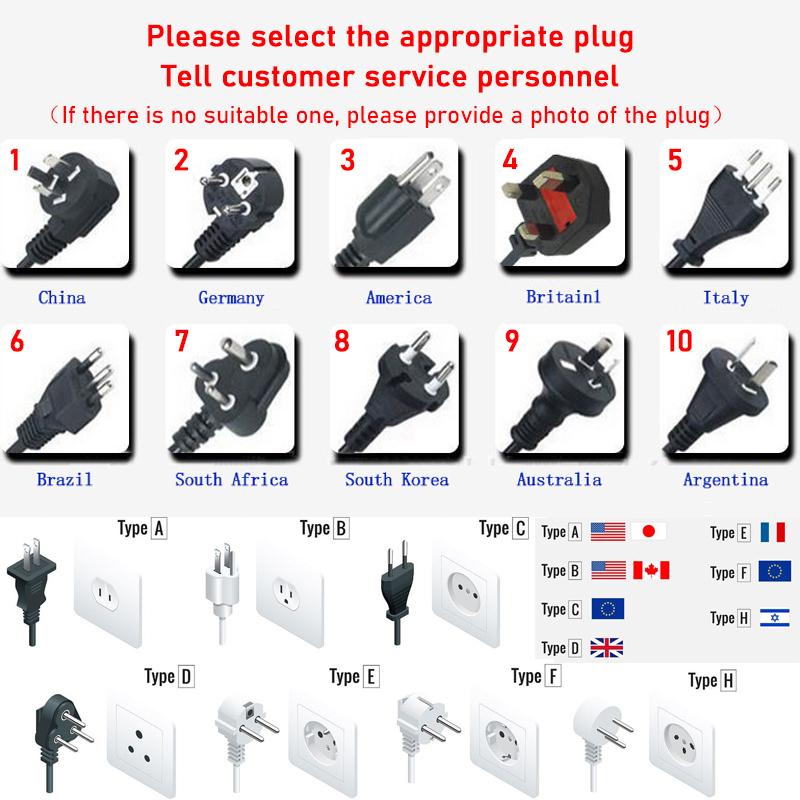 Please select the appropriate plug
Tell customer service personnel
（If there is no suitable one, please provide a photo of the plug）

1
China
2
Germany
3
America
4
Britain1
5
Italy

6
Brazil
7
South Africa
8
South Korea
9
Australia
10
Argentina

Type A
Type B
Type C

Type A
Type B
Type C
Type D
Type E
Type F
Type H

Type D
Type E
Type F
Type H