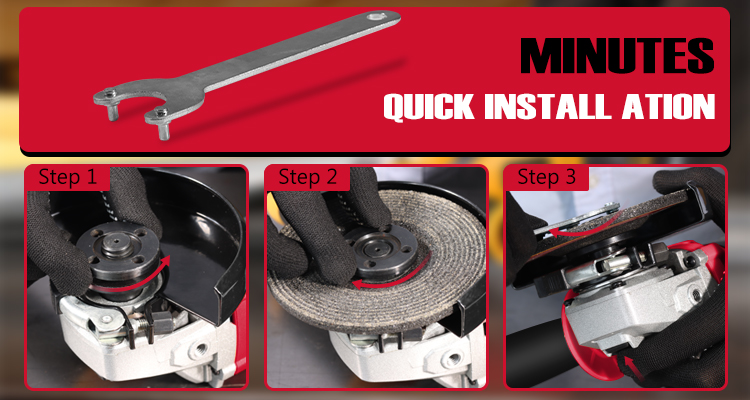 MINUTES
QUICK INSTALL ATION

Step 1

Step 2

Step 3